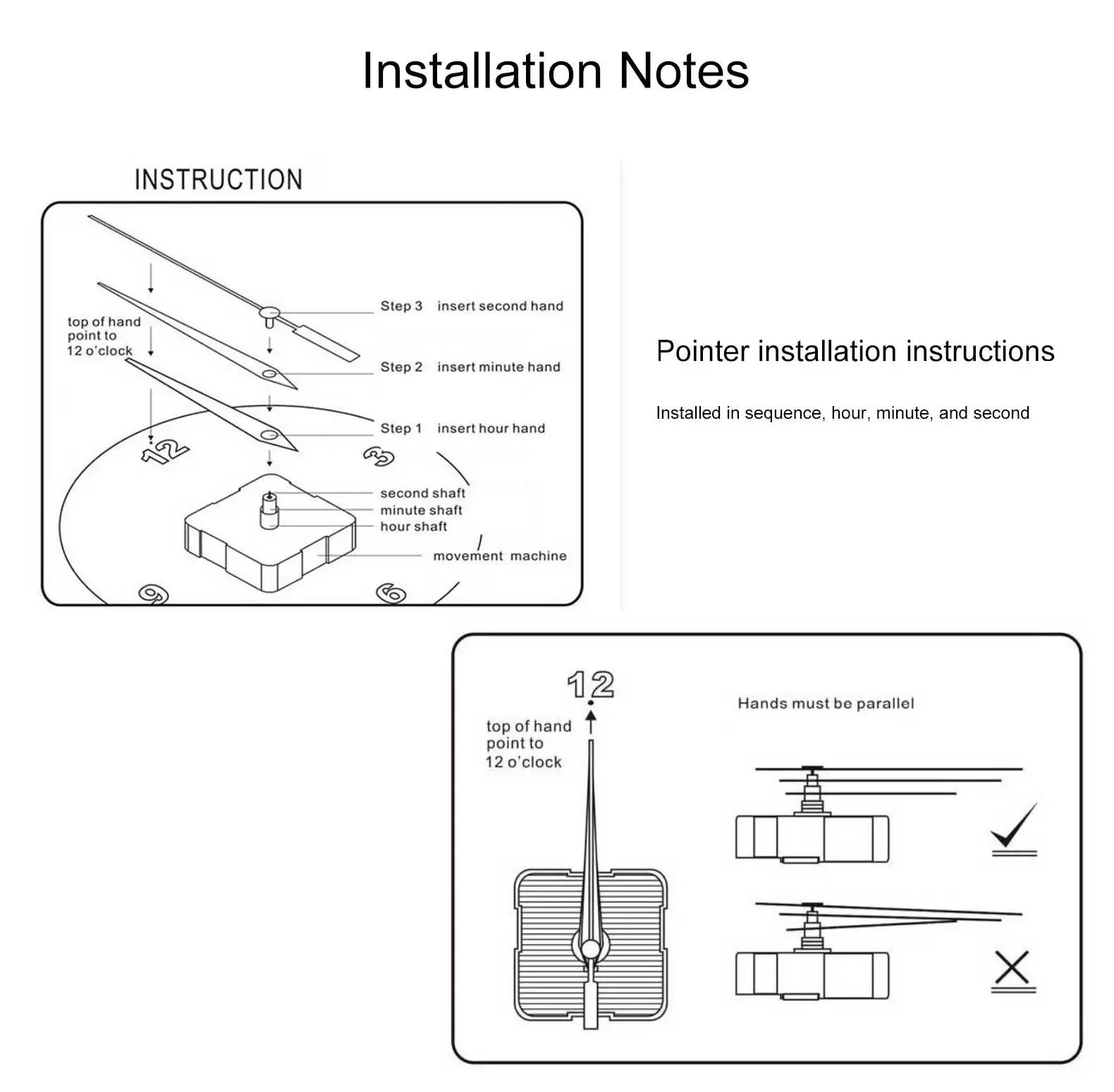 Installation Notes

INSTRUCTION

top of hand point to 12 o'clock

Step 3 insert second hand

Step 2 insert minute hand

Step 1 insert hour hand

12

3

second shaft

minute shaft

hour shaft

movement machine

9

6

Pointer installation instructions

Installed in sequence, hour, minute, and second

12

top of hand point to 12 o'clock

Hands must be parallel