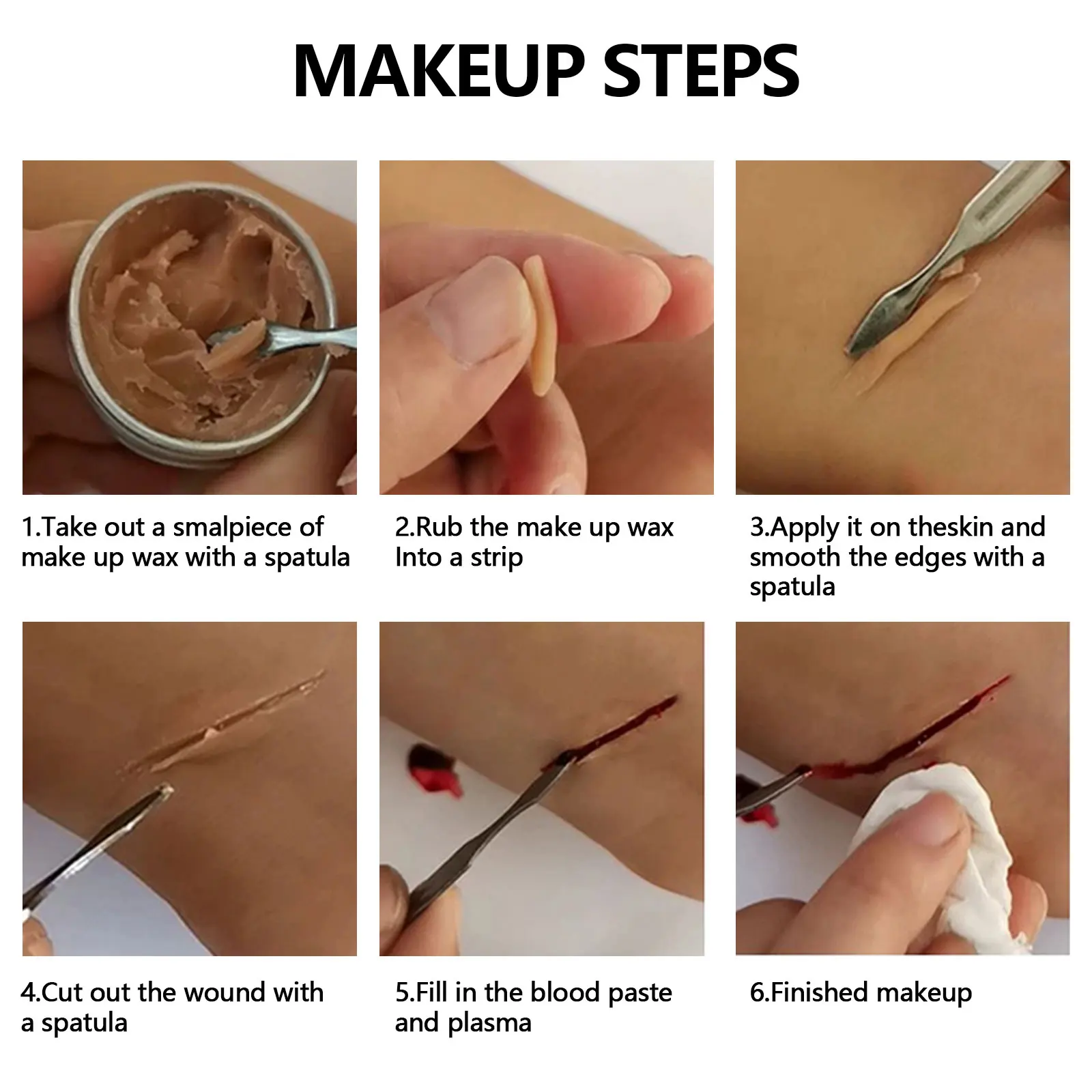 MAKEUP STEPS

1.Take out a smalpiece of make up wax with a spatula

2.Rub the make up wax Into a strip

3.Apply it on theskin and smooth the edges with a spatula

4.Cut out the wound with a spatula

5.Fill in the blood paste and plasma

6.Finished makeup