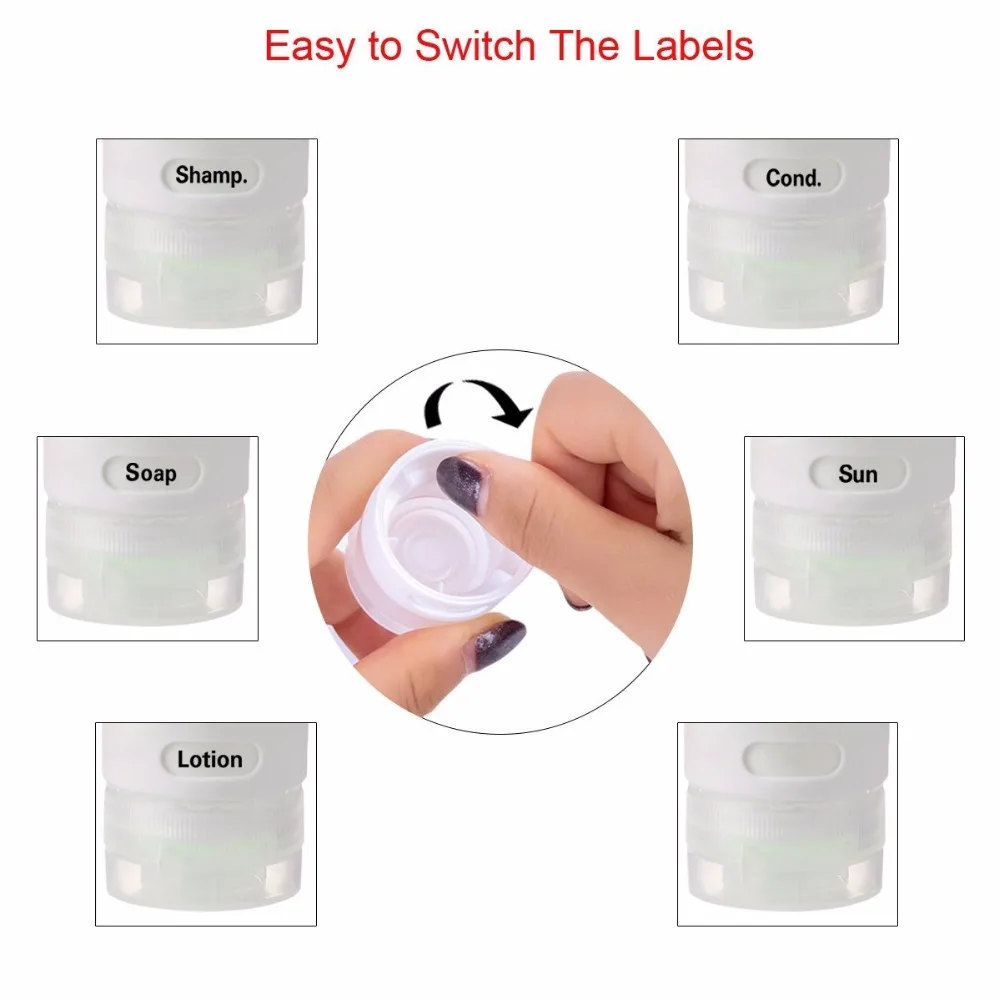 Easy to Switch The Labels

Shamp.

Cond.

Soap

Sun

Lotion