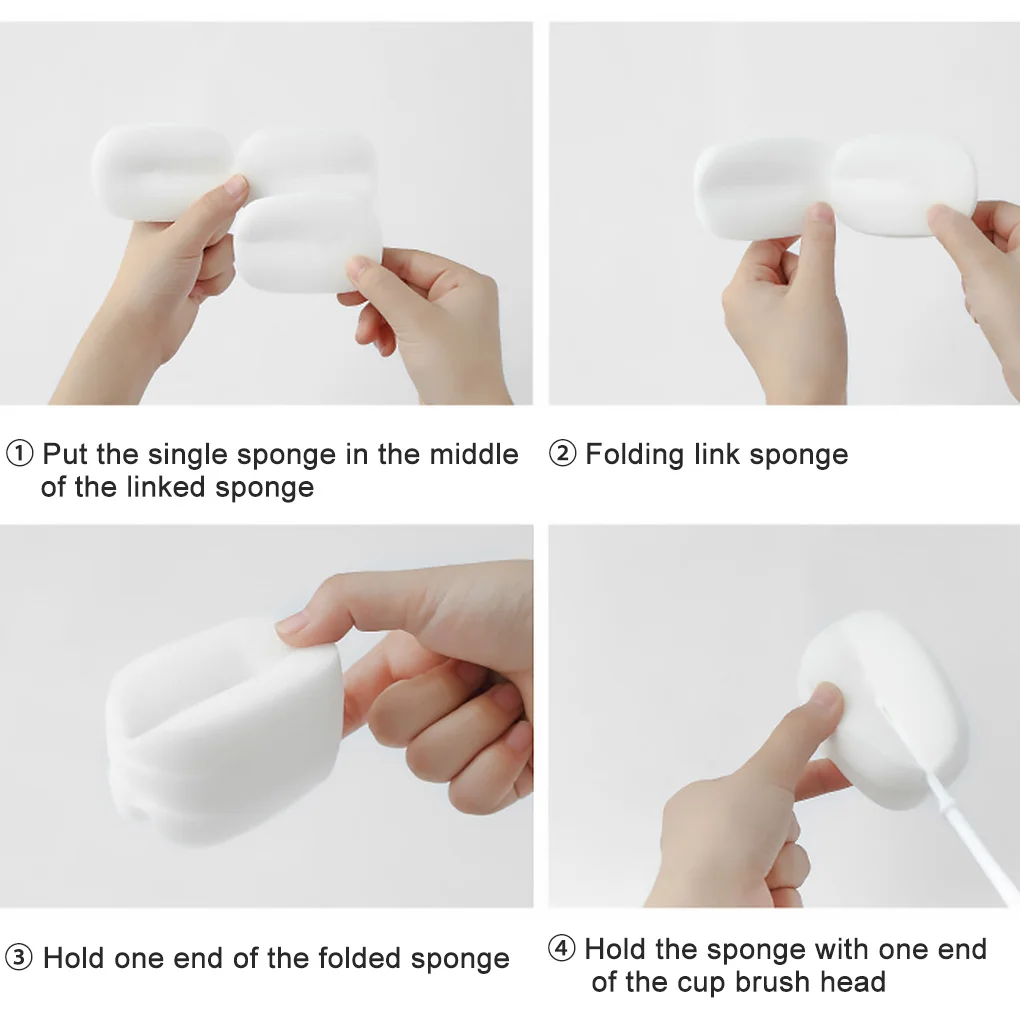 ① Put the single sponge in the middle of the linked sponge

② Folding link sponge

③ Hold one end of the folded sponge

④ Hold the sponge with one end of the cup brush head