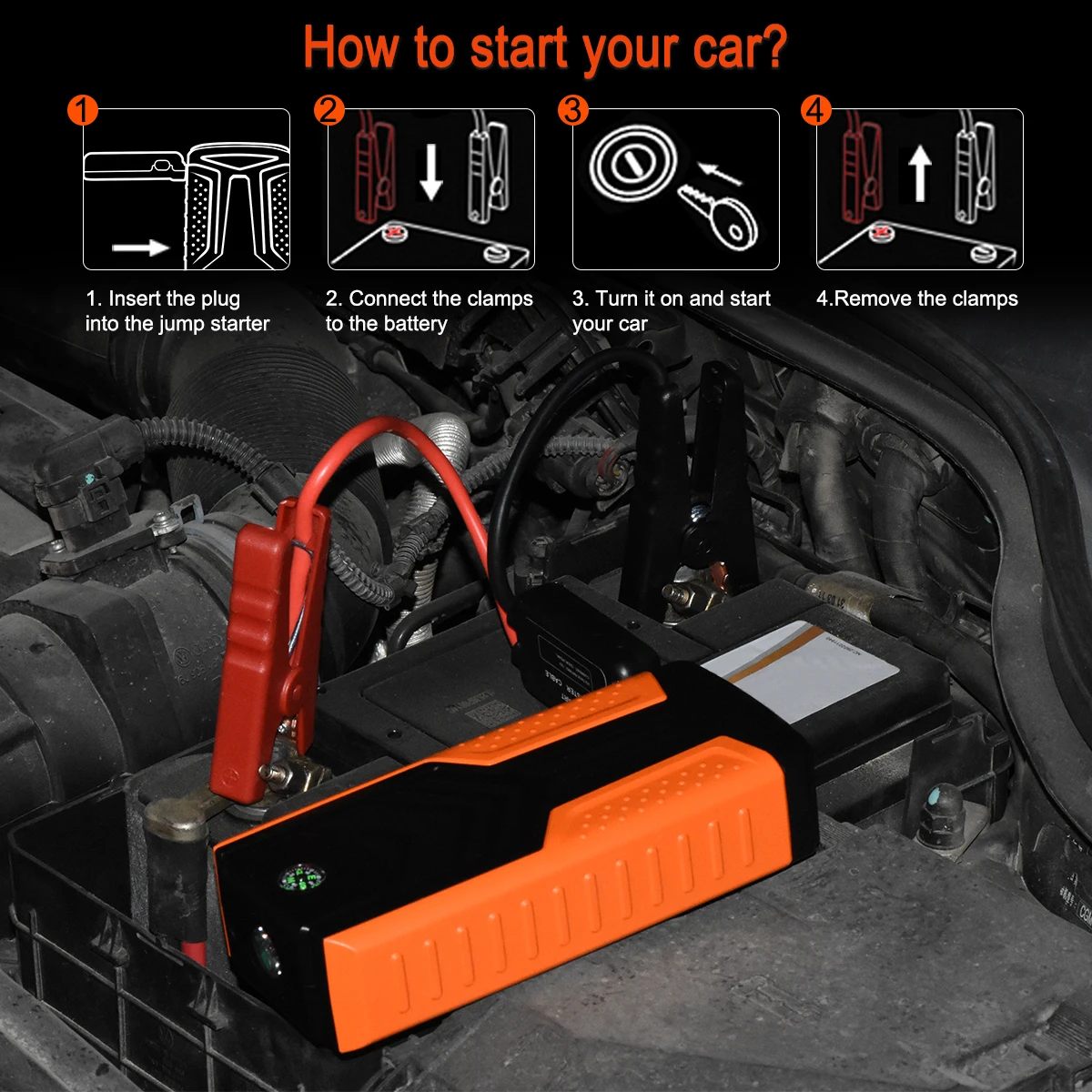 How to start your car?

1

1. Insert the plug into the jump starter

2

2. Connect the clamps to the battery

3

3. Turn it on and start your car

4

4.Remove the clamps