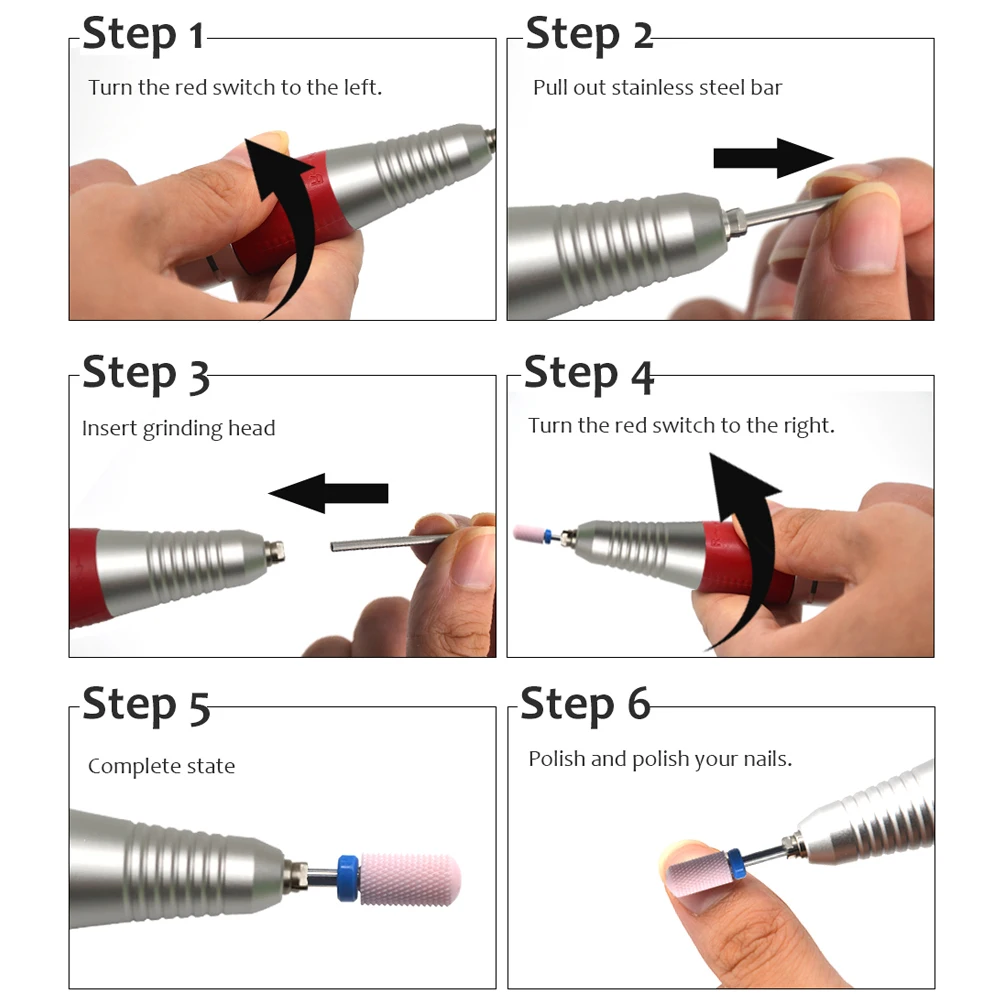 Step 1

Turn the red switch to the left.

Step 2

Pull out stainless steel bar

Step 3

Insert grinding head

Step 4

Turn the red switch to the right.

Step 5

Complete state

Step 6

Polish and polish your nails.