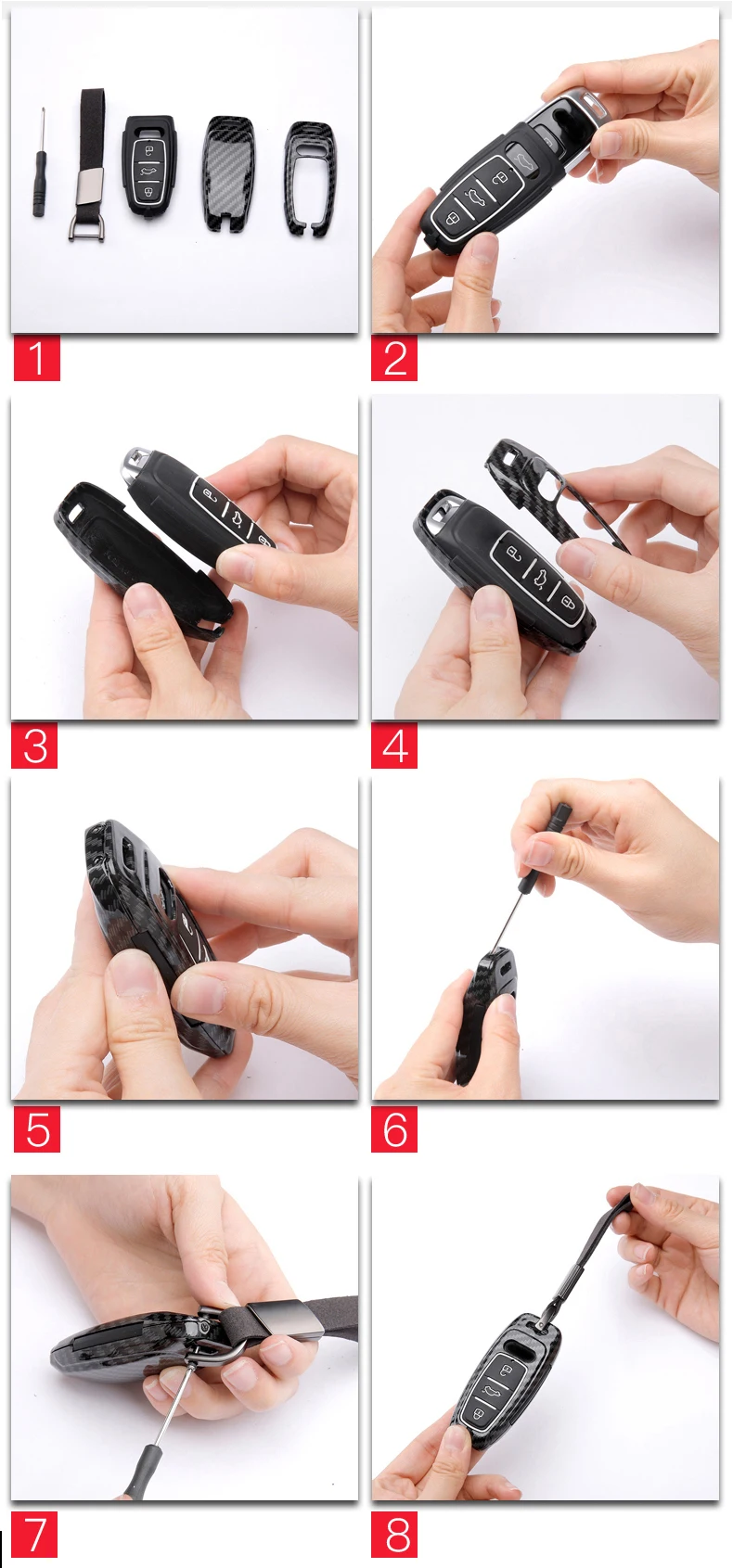 1

2

3

4

5

6

7

8