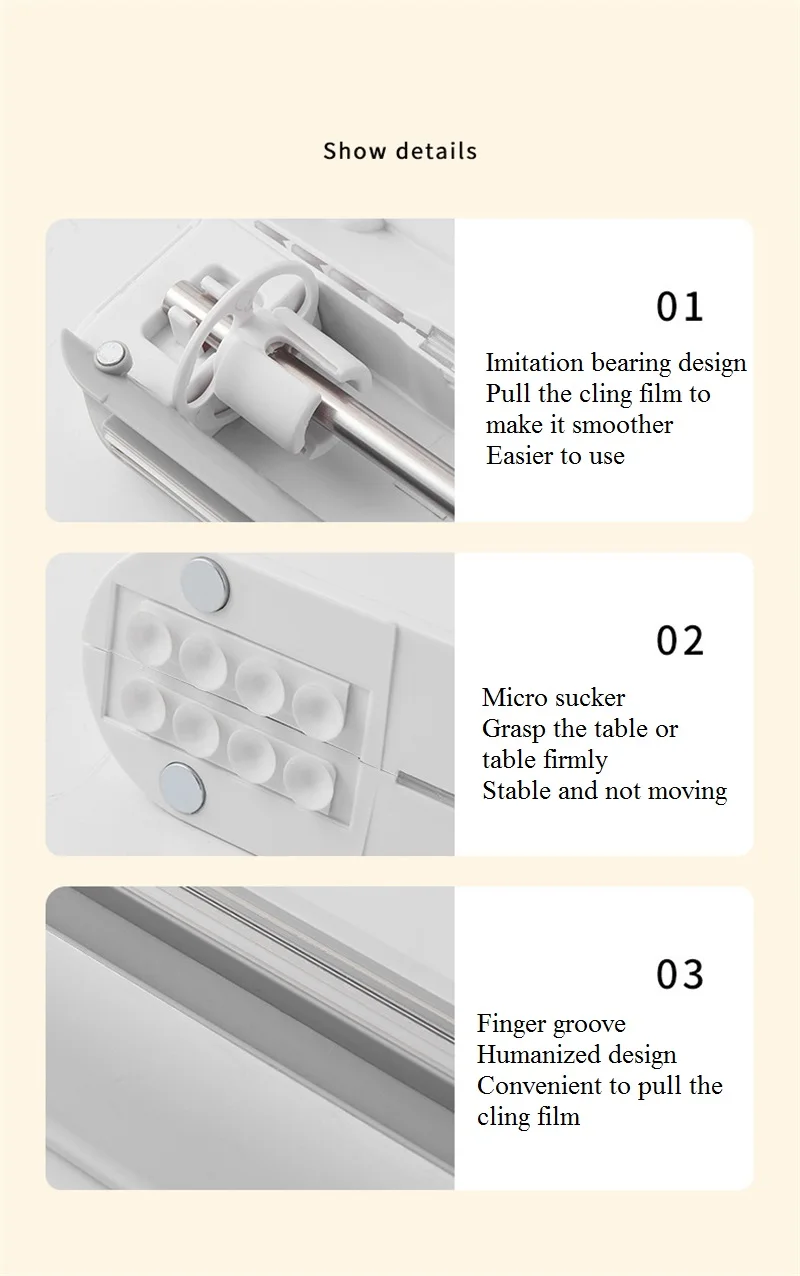 Show details

01

Imitation bearing design
Pull the cling film to make it smoother
Easier to use

02

Micro sucker
Grasp the table or table firmly
Stable and not moving

03

Finger groove
Humanized design
Convenient to pull the cling film