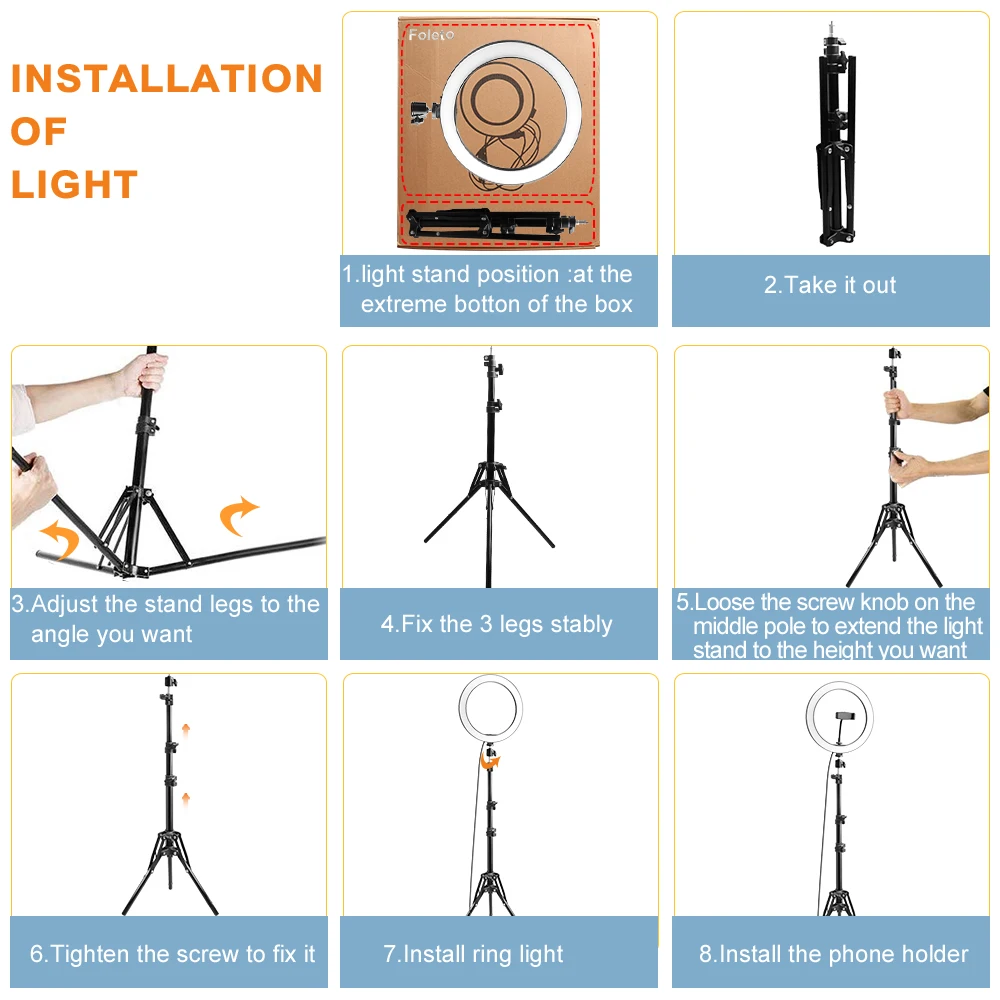 INSTALLATION OF LIGHT

Foleto

1.light stand position :at the extreme botton of the box

2.Take it out

3.Adjust the stand legs to the angle you want

4.Fix the 3 legs stably

5.Loose the screw knob on the middle pole to extend the light stand to the height you want

6.Tighten the screw to fix it

7.Install ring light

8.Install the phone holder