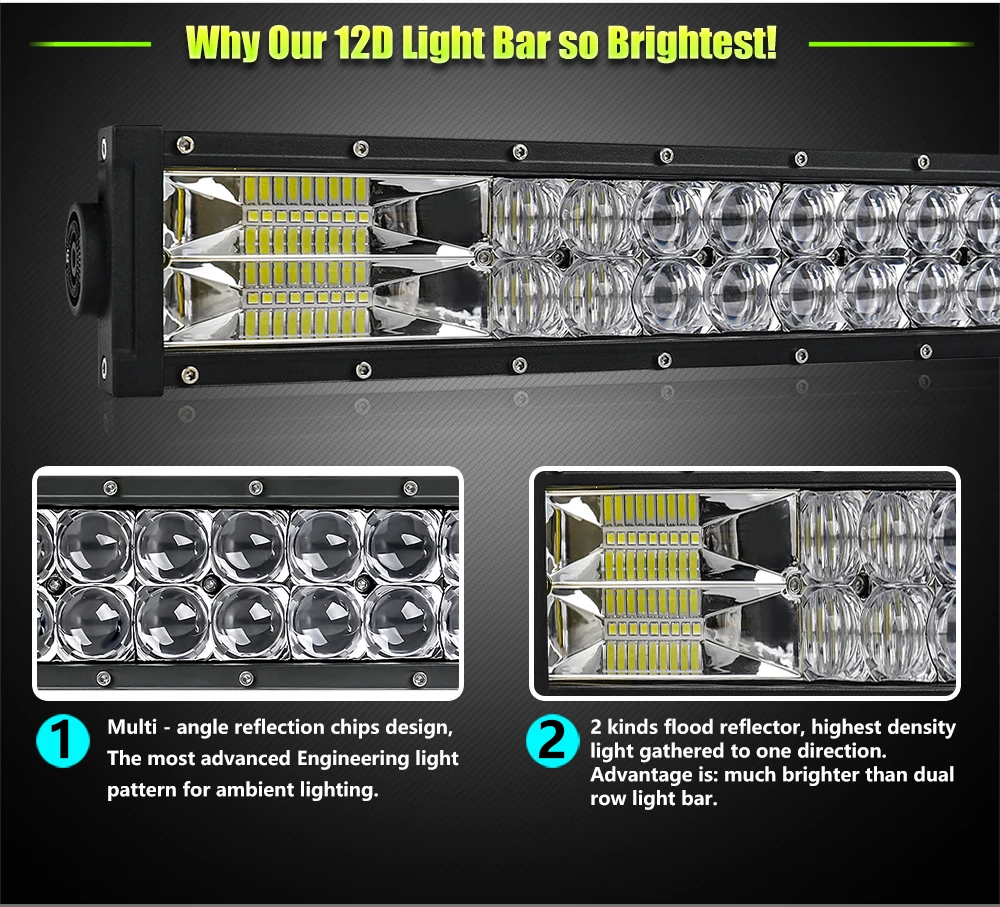 Why Our 12D Light Bar so Brightest!

1 Multi - angle reflection chips design, The most advanced Engineering light pattern for ambient lighting.

2 2 kinds flood reflector, highest density light gathered to one direction. Advantage is: much brighter than dual row light bar.