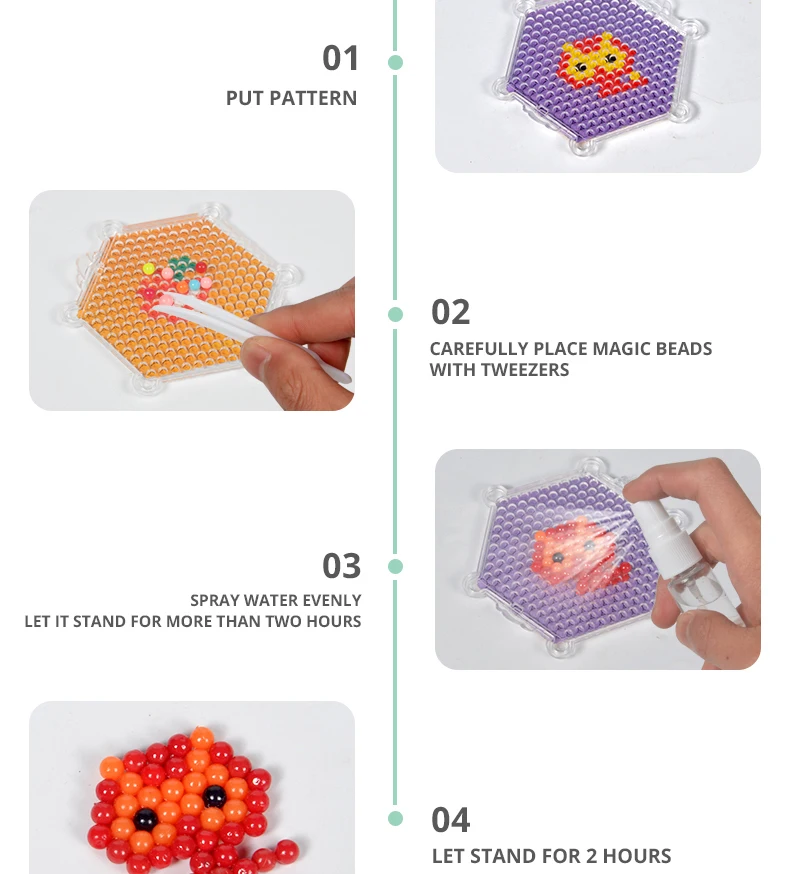 01
PUT PATTERN

02
CAREFULLY PLACE MAGIC BEADS WITH TWEEZERS

03
SPRAY WATER EVENLY
LET IT STAND FOR MORE THAN TWO HOURS

04
LET STAND FOR 2 HOURS