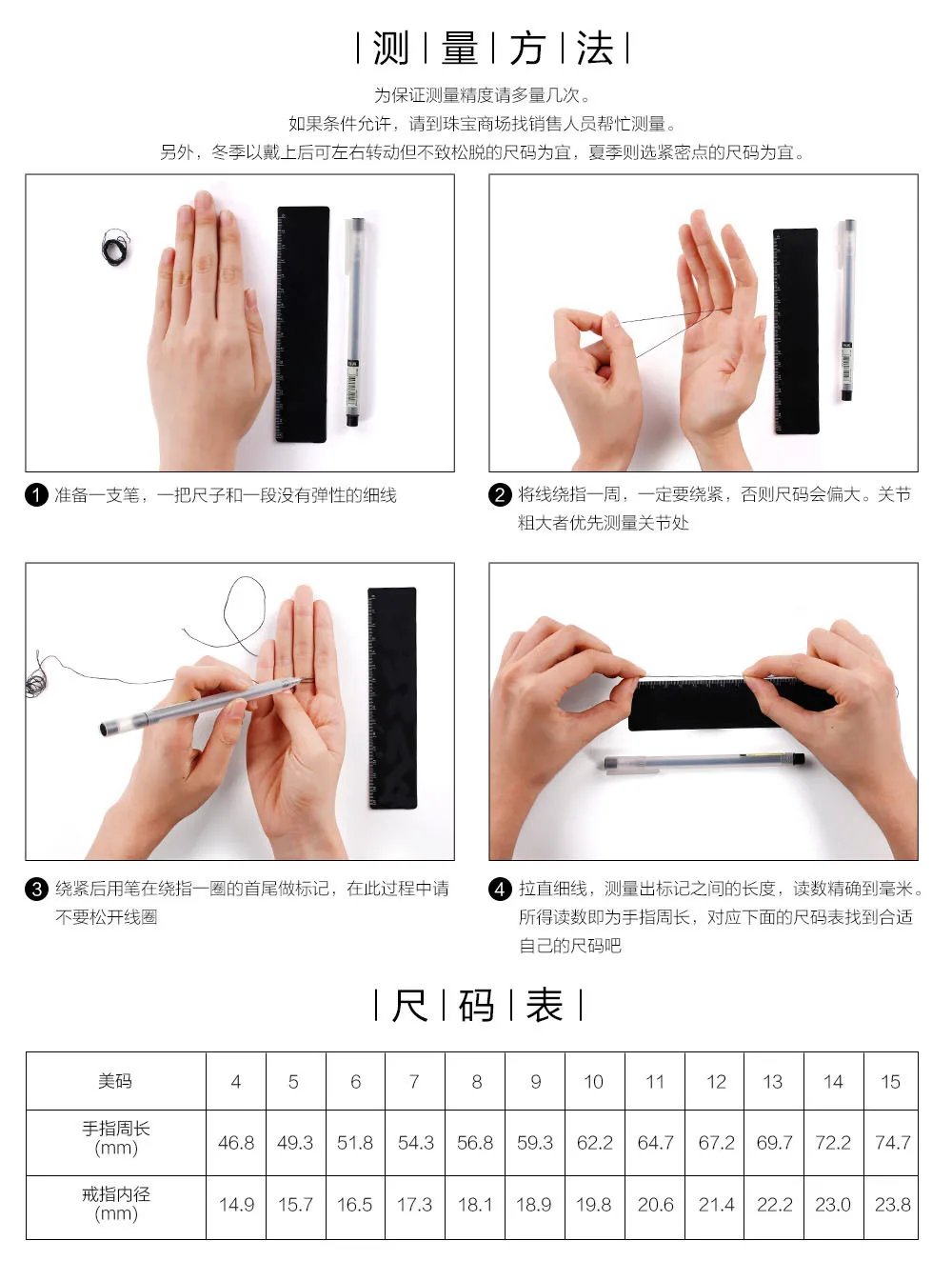 | 测 | 量 | 方 | 法 |

为保证测量精度请多量几次。
如果条件允许，请到珠宝商场找销售人员帮忙测量。
另外，冬季以戴上后可左右转动但不致松脱的尺码为宜，夏季则选紧密点的尺码为宜。

1 准备一支笔，一把尺子和一段没有弹性的细线

2 将线绕指一周，一定要绕紧，否则尺码会偏大。关节粗大者优先测量关节处

3 绕紧后用笔在绕指一圈的首尾做标记，在此过程中请不要松开线圈

4 拉直细线，测量出标记之间的长度，读数精确到毫米。所得读数即为手指周长，对应下面的尺码表找到合适自己的尺码吧

| 尺 | 码 | 表 |

| 美码 | 4 | 5 | 6 | 7 | 8 | 9 | 10 | 11 | 12 | 13 | 14 | 15 |
|---|---|---|---|---|---|---|---|---|---|---|---|---|
| 手指周长 (mm) | 46.8 | 49.3 | 51.8 | 54.3 | 56.8 | 59.3 | 62.2 | 64.7 | 67.2 | 69.7 | 72.2 | 74.7 |
| 戒指内径 (mm) | 14.9 | 15.7 | 16.5 | 17.3 | 18.1 | 18.9 | 19.8 | 20.6 | 21.4 | 22.2 | 23.0 | 23.8 |