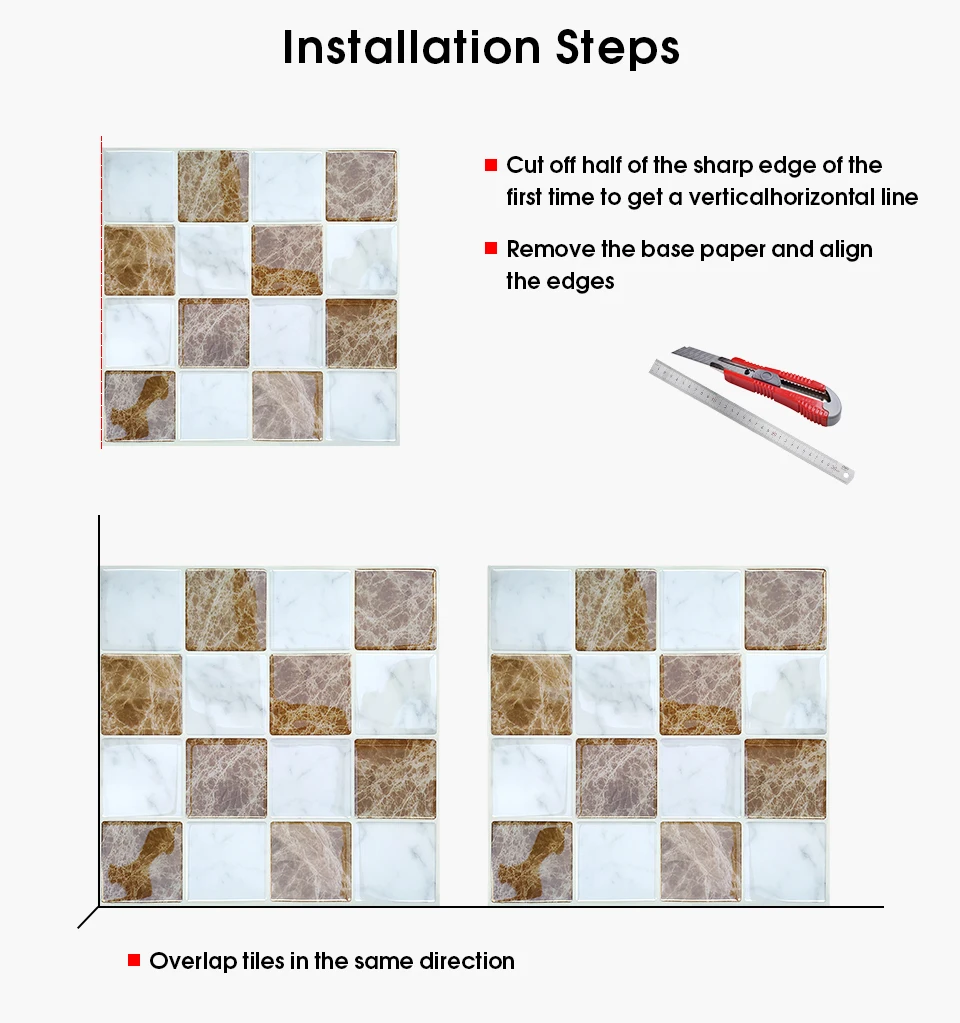 Installation Steps

Cut off half of the sharp edge of the first time to get a verticalhorizontal line

Remove the base paper and align the edges

Overlap tiles in the same direction