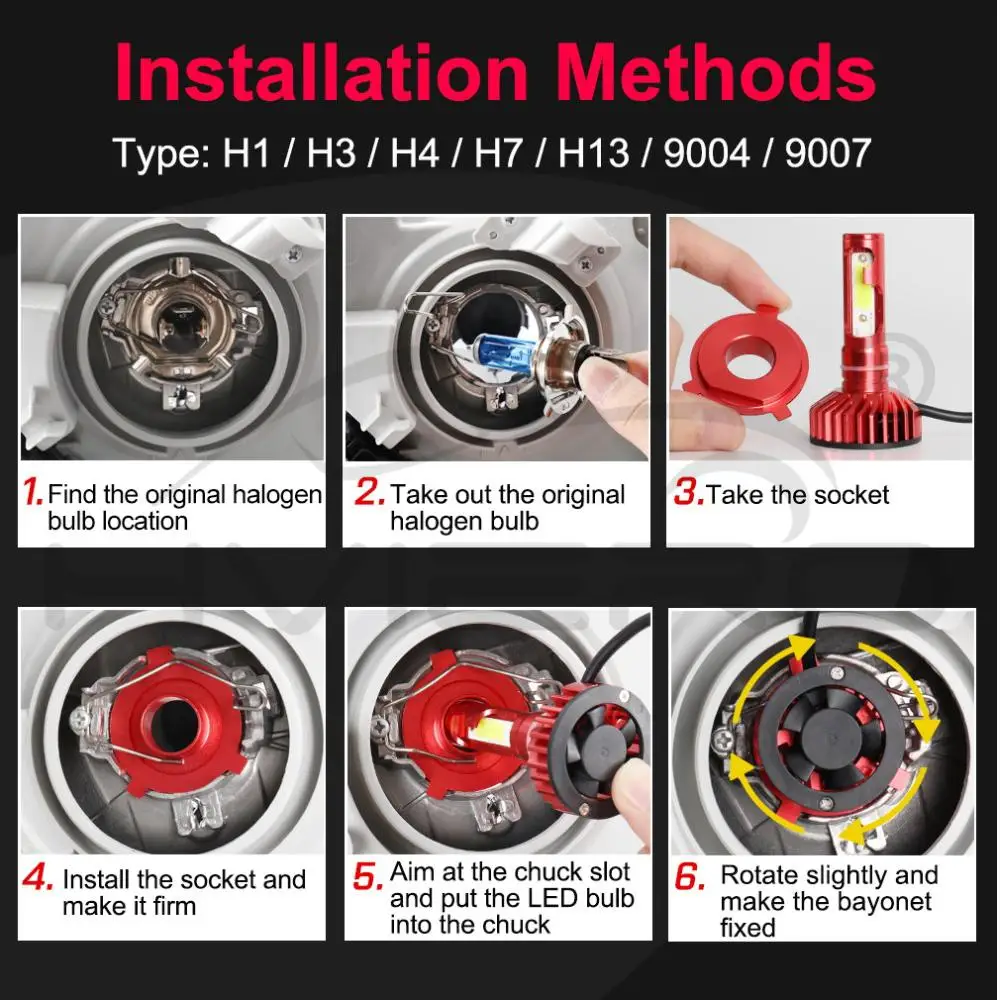 Installation Methods

Type: H1 / H3 / H4 / H7 / H13 / 9004 / 9007

1. Find the original halogen bulb location

2. Take out the original halogen bulb

3. Take the socket

4. Install the socket and make it firm

5. Aim at the chuck slot and put the LED bulb into the chuck

6. Rotate slightly and make the bayonet fixed