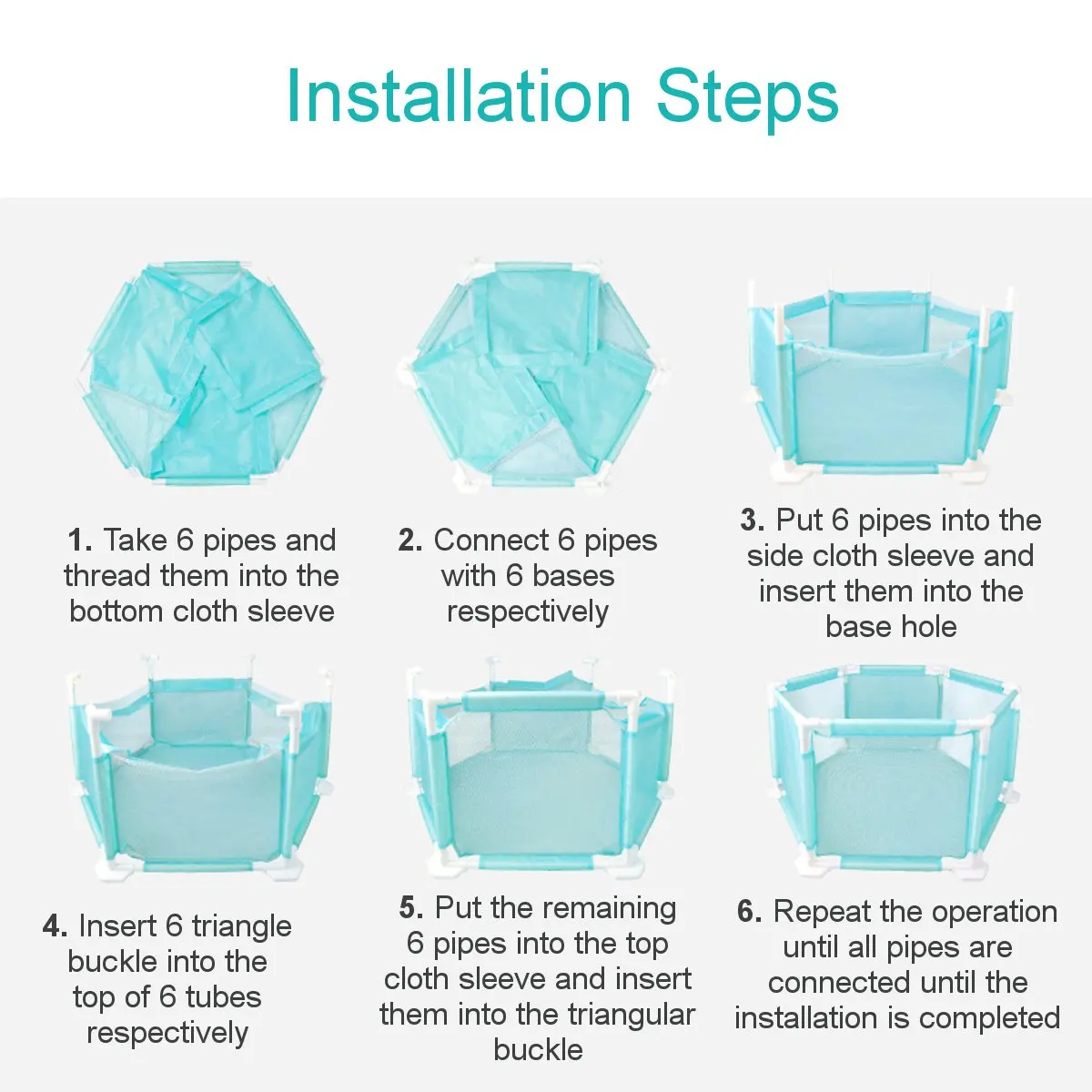 Installation Steps

1. Take 6 pipes and thread them into the bottom cloth sleeve

2. Connect 6 pipes with 6 bases respectively

3. Put 6 pipes into the side cloth sleeve and insert them into the base hole

4. Insert 6 triangle buckle into the top of 6 tubes respectively

5. Put the remaining 6 pipes into the top cloth sleeve and insert them into the triangular buckle

6. Repeat the operation until all pipes are connected until the installation is completed