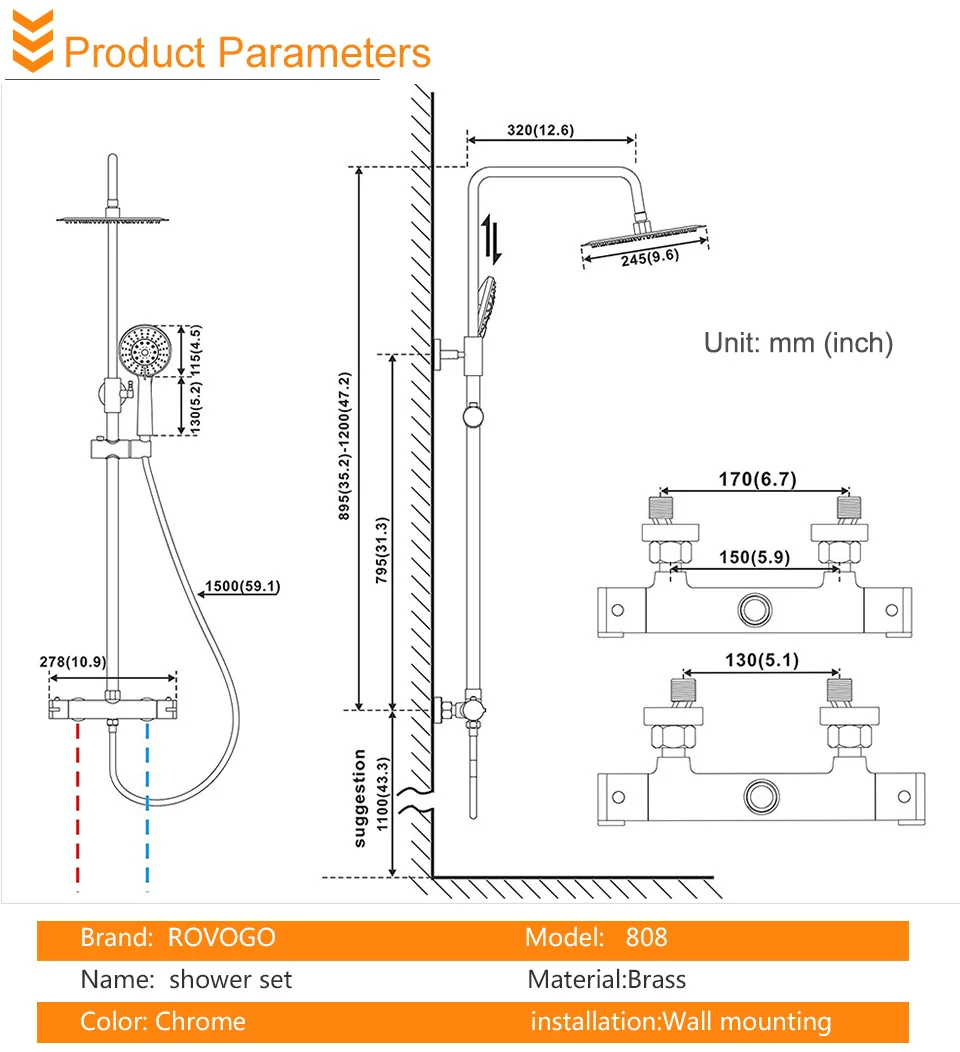 Product Parameters

115(4.5)

130(5.2)

1500(59.1)

278(10.9)

320(12.6)

245(9.6)

895(35.2)-1200(47.2)

795(31.3)

suggestion 1100(43.3)

Unit: mm (inch)

170(6.7)

150(5.9)

130(5.1)

| Brand: ROVOGO | Model: 808 |
|---|---|
| Name: shower set | Material:Brass |
| Color: Chrome | installation:Wall mounting |