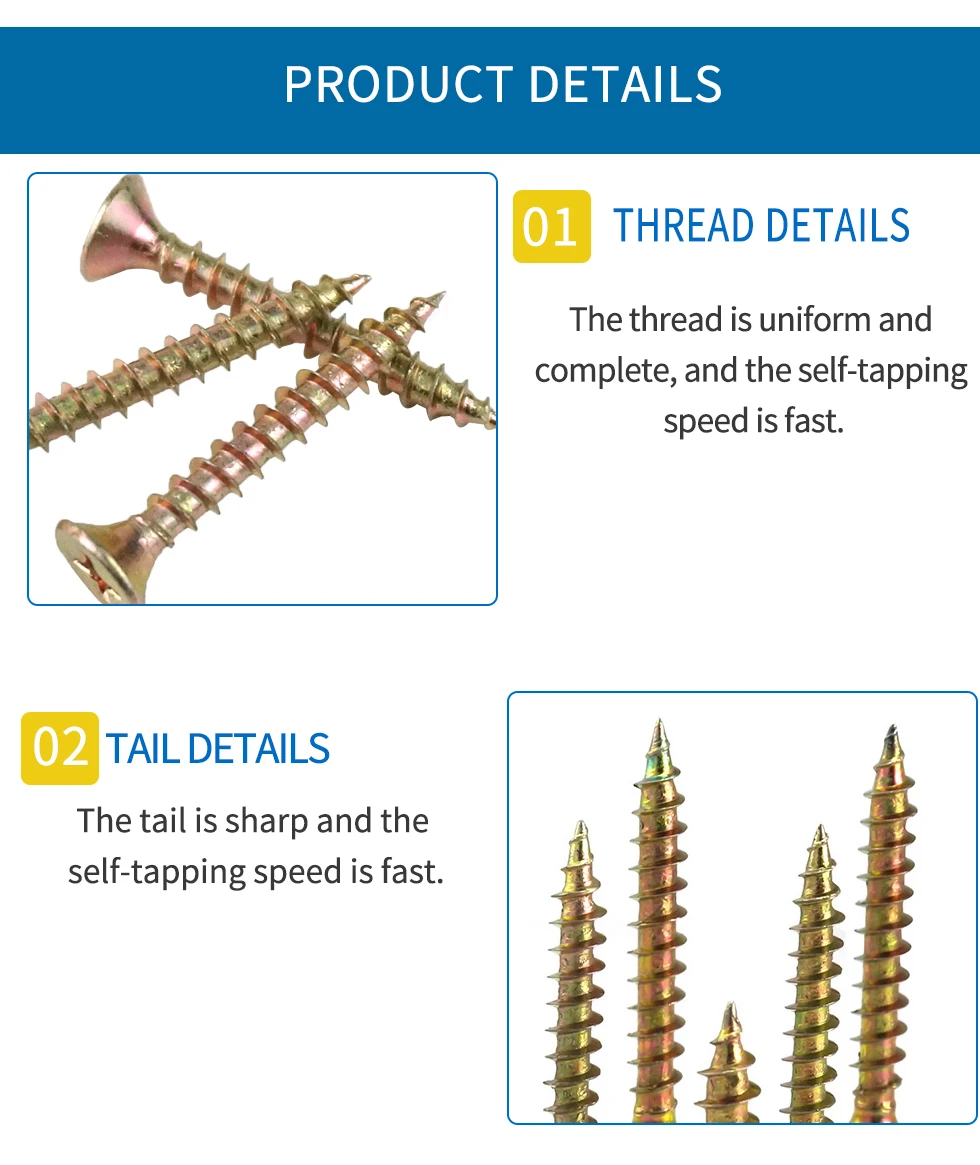 PRODUCT DETAILS

01 THREAD DETAILS

The thread is uniform and complete, and the self-tapping speed is fast.

02 TAIL DETAILS

The tail is sharp and the self-tapping speed is fast.