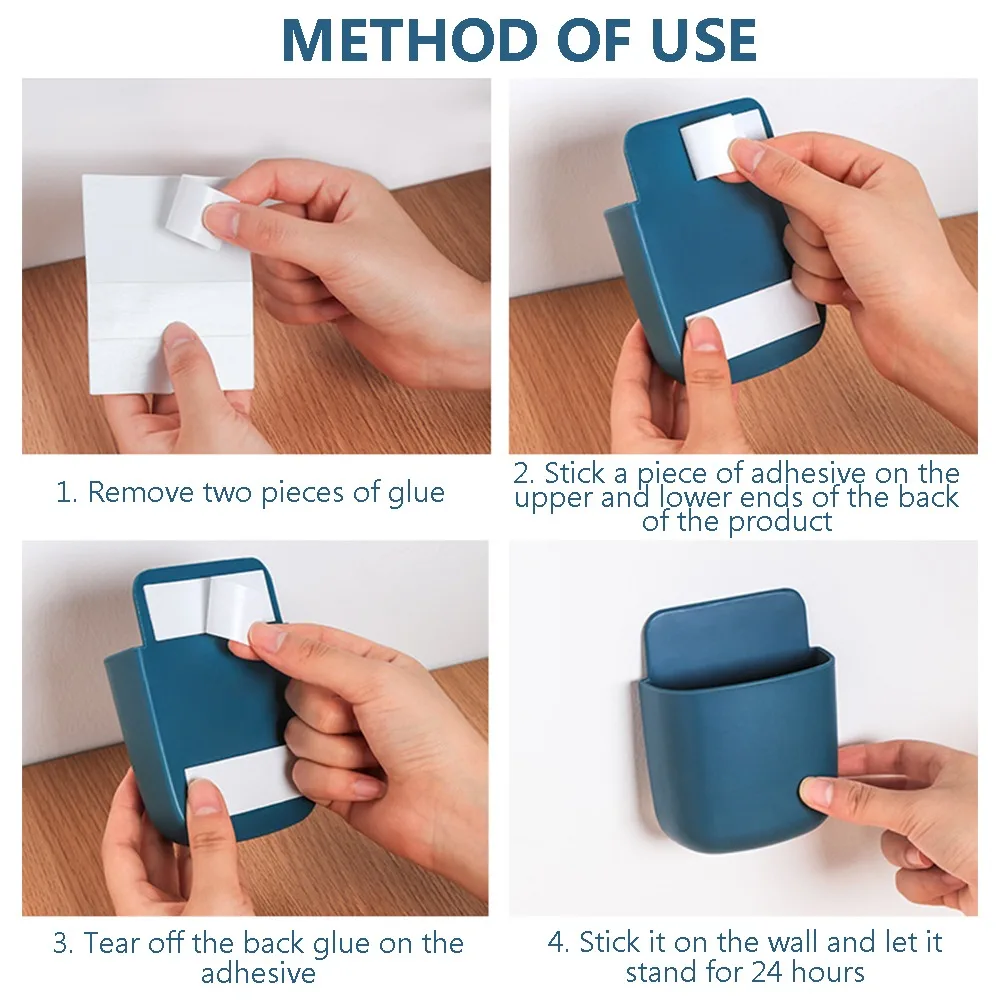 METHOD OF USE

1. Remove two pieces of glue

2. Stick a piece of adhesive on the upper and lower ends of the back of the product

3. Tear off the back glue on the adhesive

4. Stick it on the wall and let it stand for 24 hours