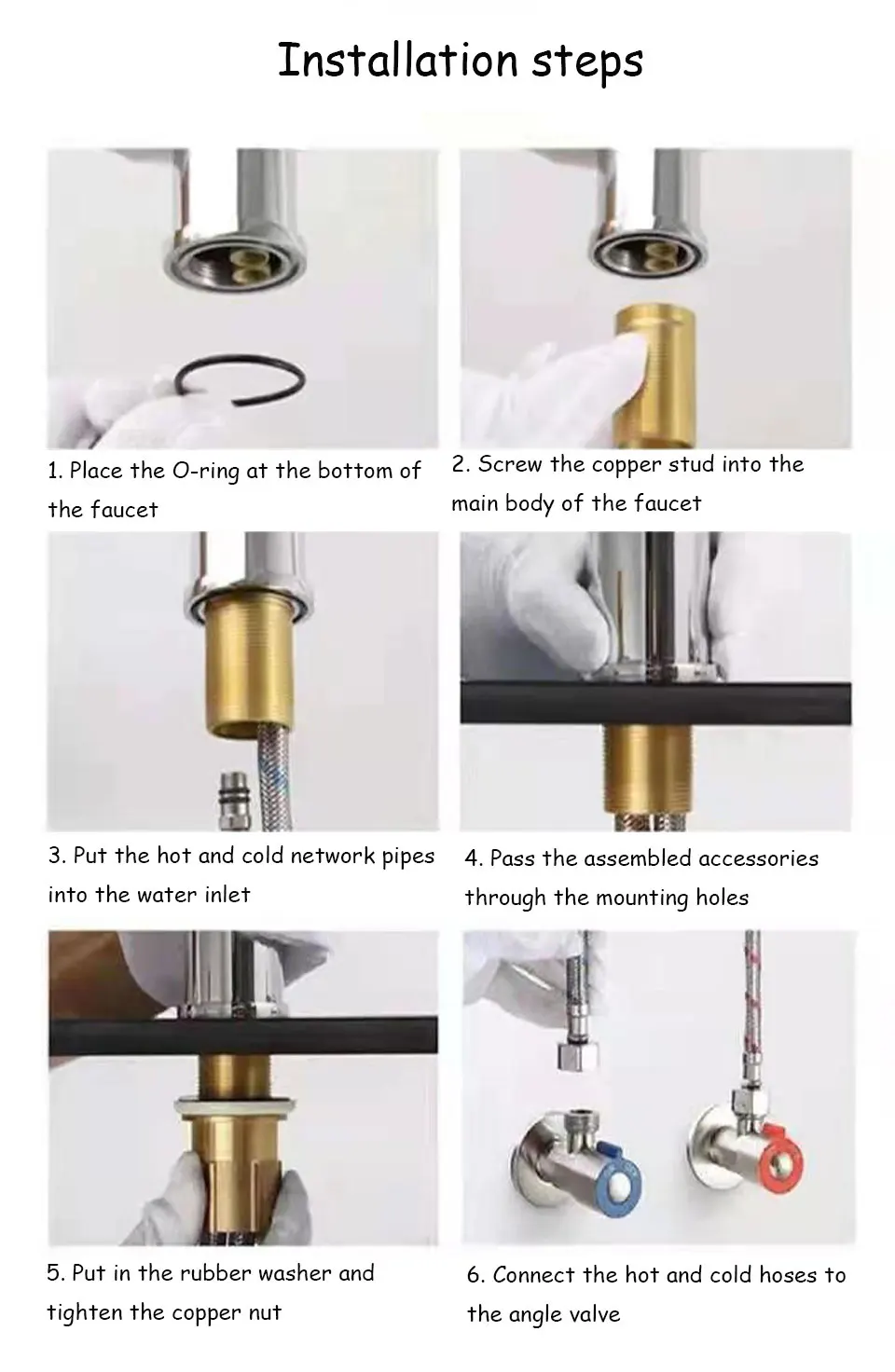 Installation steps

1. Place the O-ring at the bottom of the faucet

2. Screw the copper stud into the main body of the faucet

3. Put the hot and cold network pipes into the water inlet

4. Pass the assembled accessories through the mounting holes

5. Put in the rubber washer and tighten the copper nut

6. Connect the hot and cold hoses to the angle valve