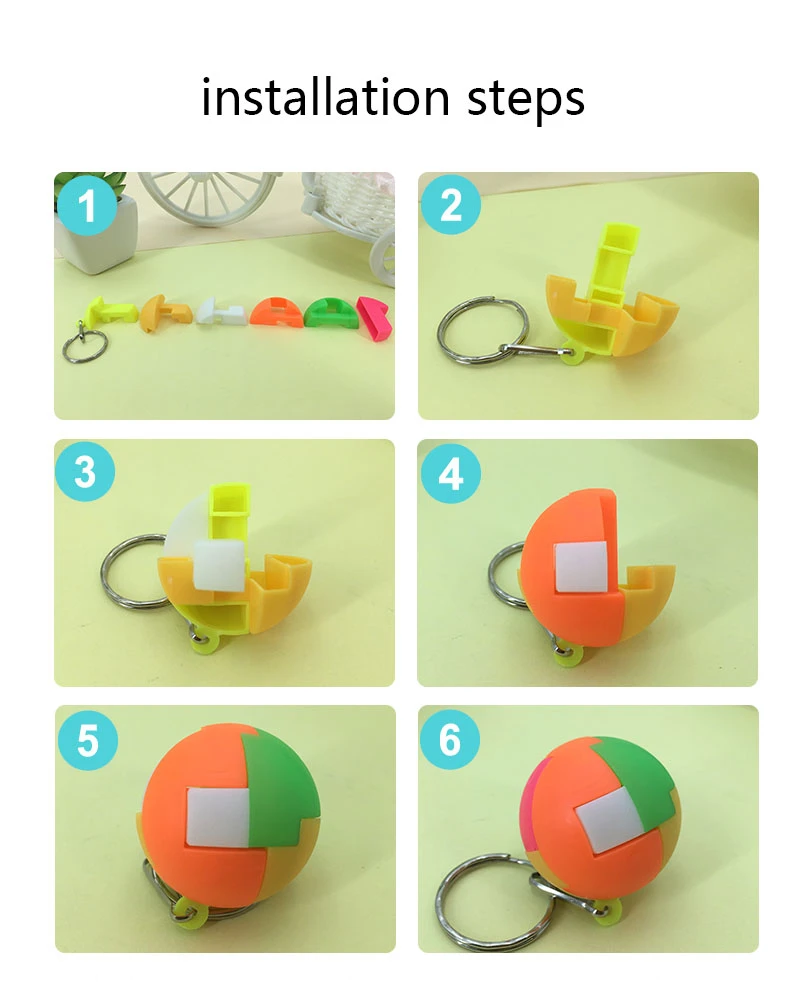 installation steps

1

2

3

4

5

6