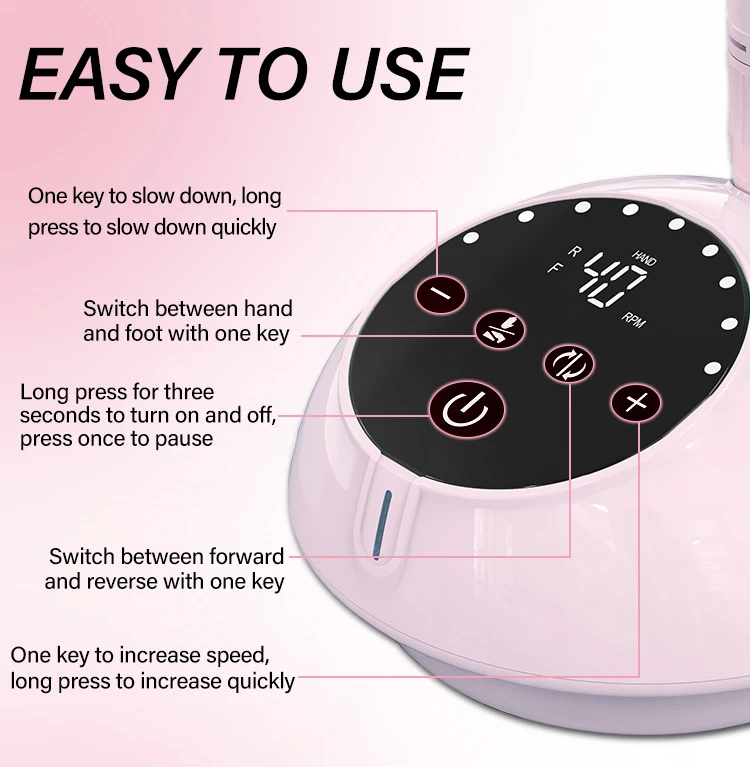 EASY TO USE

One key to slow down, long press to slow down quickly

Switch between hand and foot with one key

Long press for three seconds to turn on and off, press once to pause

Switch between forward and reverse with one key

One key to increase speed, long press to increase quickly

R
F
HAND
40
RPM