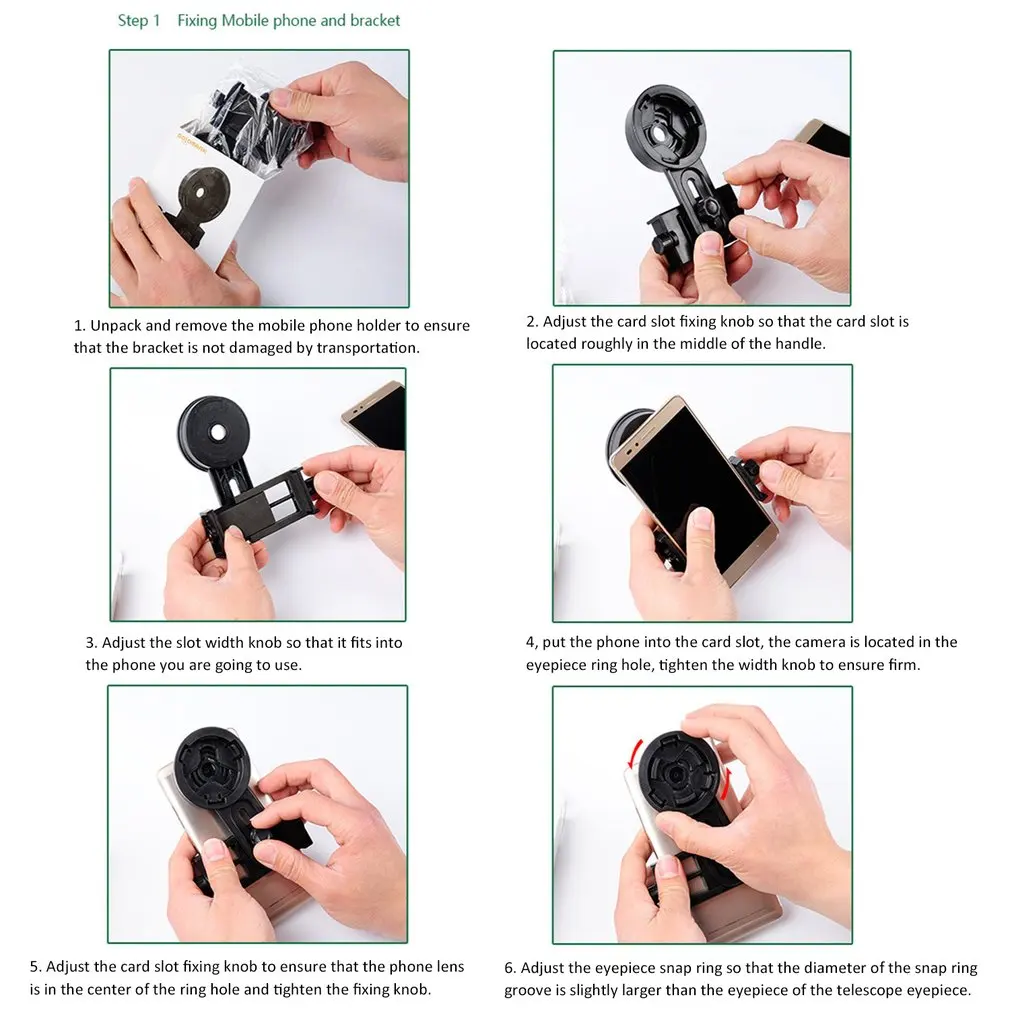 Step 1 Fixing Mobile phone and bracket

1. Unpack and remove the mobile phone holder to ensure that the bracket is not damaged by transportation.

2. Adjust the card slot fixing knob so that the card slot is located roughly in the middle of the handle.

3. Adjust the slot width knob so that it fits into the phone you are going to use.

4, put the phone into the card slot, the camera is located in the eyepiece ring hole, tighten the width knob to ensure firm.

5. Adjust the card slot fixing knob to ensure that the phone lens is in the center of the ring hole and tighten the fixing knob.

6. Adjust the eyepiece snap ring so that the diameter of the snap ring groove is slightly larger than the eyepiece of the telescope eyepiece.