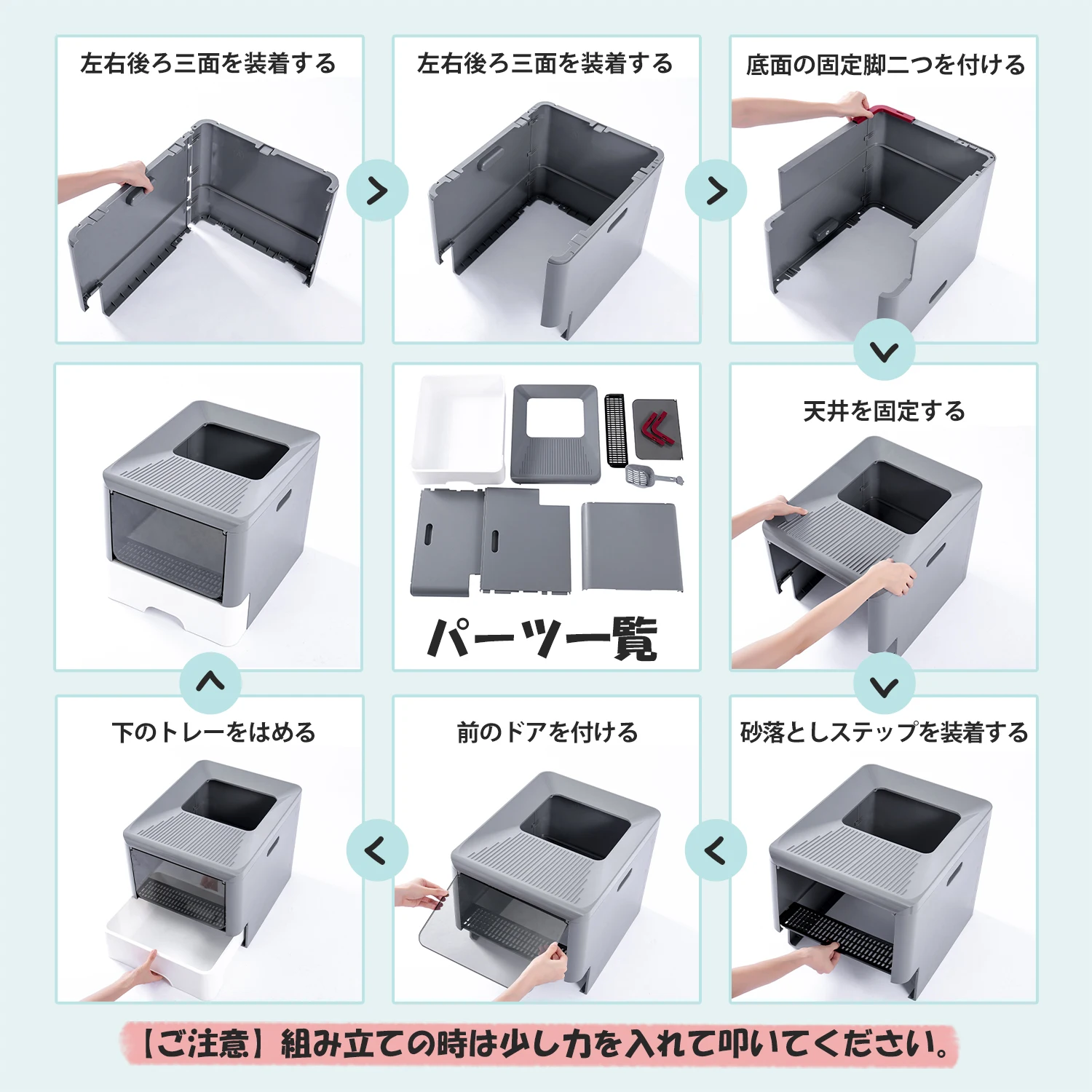 左右後ろ三面を装着する

左右後ろ三面を装着する

底面の固定脚二つを付ける

パーツ一覧

天井を固定する

下のトレーをはめる

前のドアを付ける

砂落としステップを装着する

【ご注意】組み立ての時は少し力を入れて叩いてください。