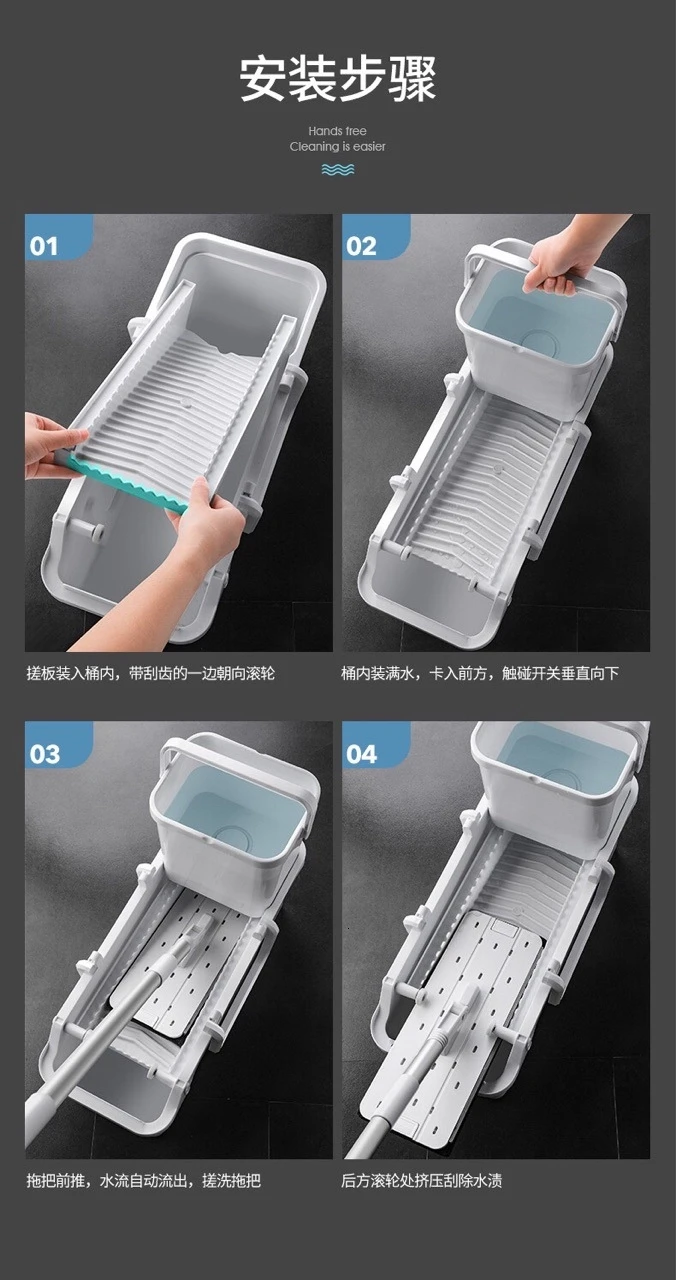 安装步骤

Hands free
Cleaning is easier

01

搓板装入桶内，带刮齿的一边朝向滚轮

02

桶内装满水，卡入前方，触碰开关垂直向下

03

拖把前推，水流自动流出，搓洗拖把

04

后方滚轮处挤压刮除水渍