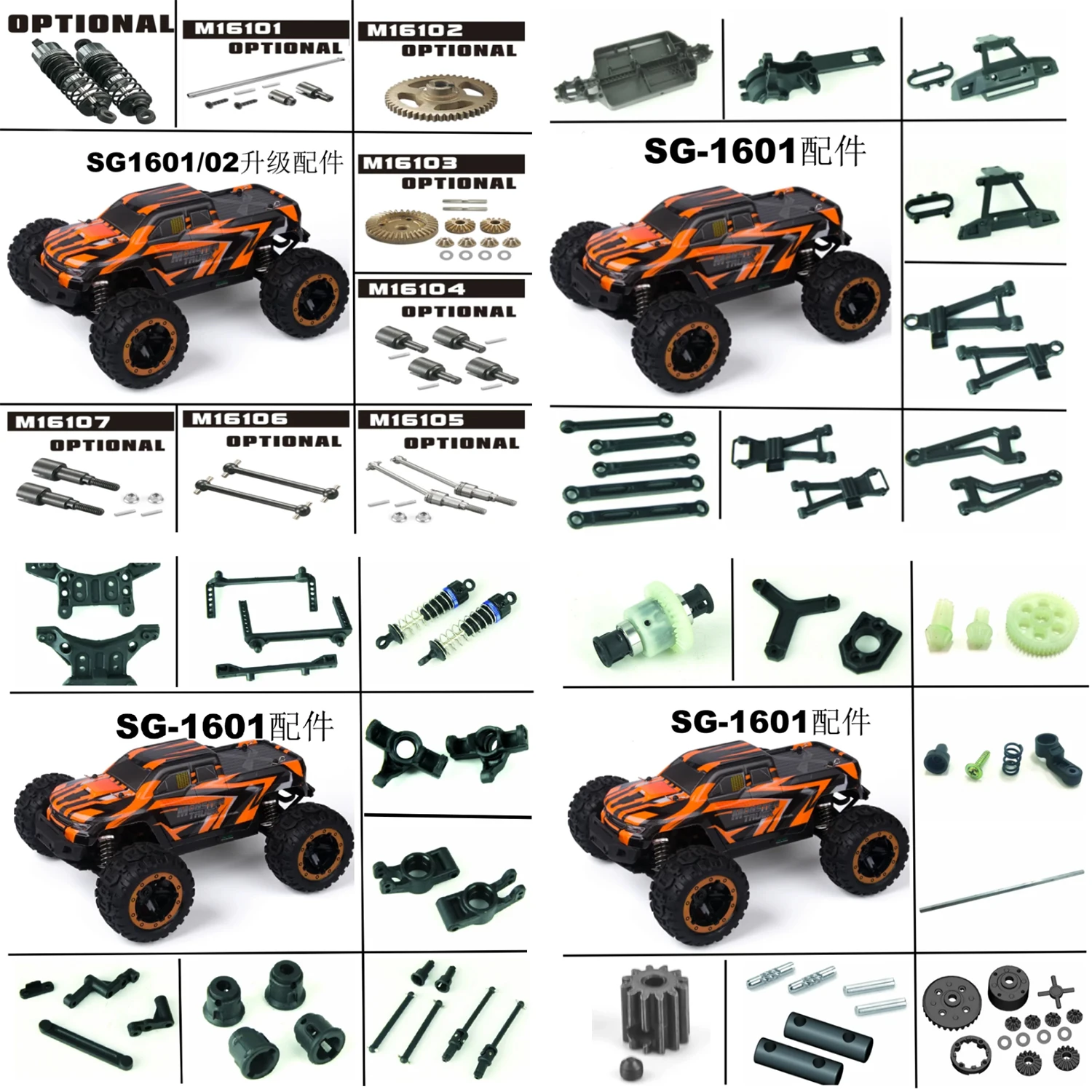 OPTIONAL

M16101
OPTIONAL

M16102
OPTIONAL

SG1601/02升级配件

M16103
OPTIONAL

M16104
OPTIONAL

M16107
OPTIONAL

M16106
OPTIONAL

M16105
OPTIONAL

SG-1601配件

SG-1601配件

SG-1601配件