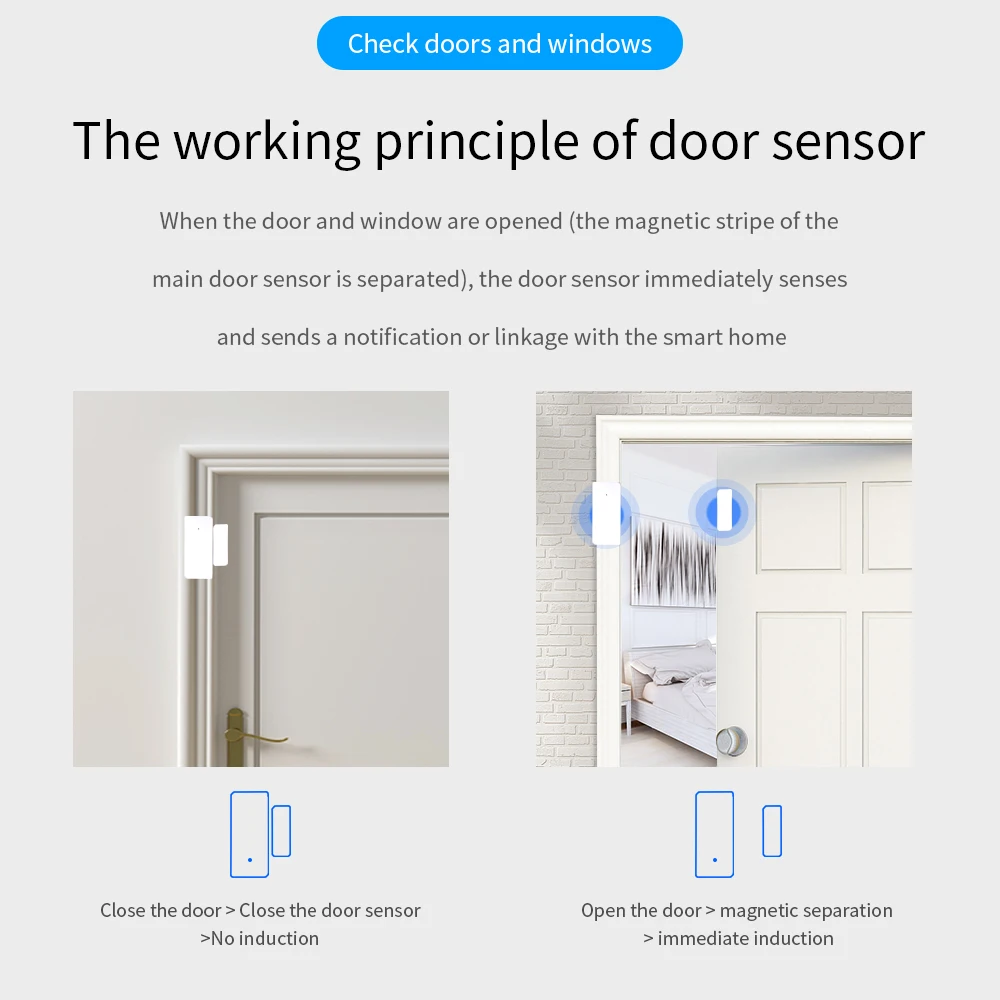 Check doors and windows

The working principle of door sensor

When the door and window are opened (the magnetic stripe of the main door sensor is separated), the door sensor immediately senses and sends a notification or linkage with the smart home

Close the door > Close the door sensor >No induction

Open the door > magnetic separation > immediate induction