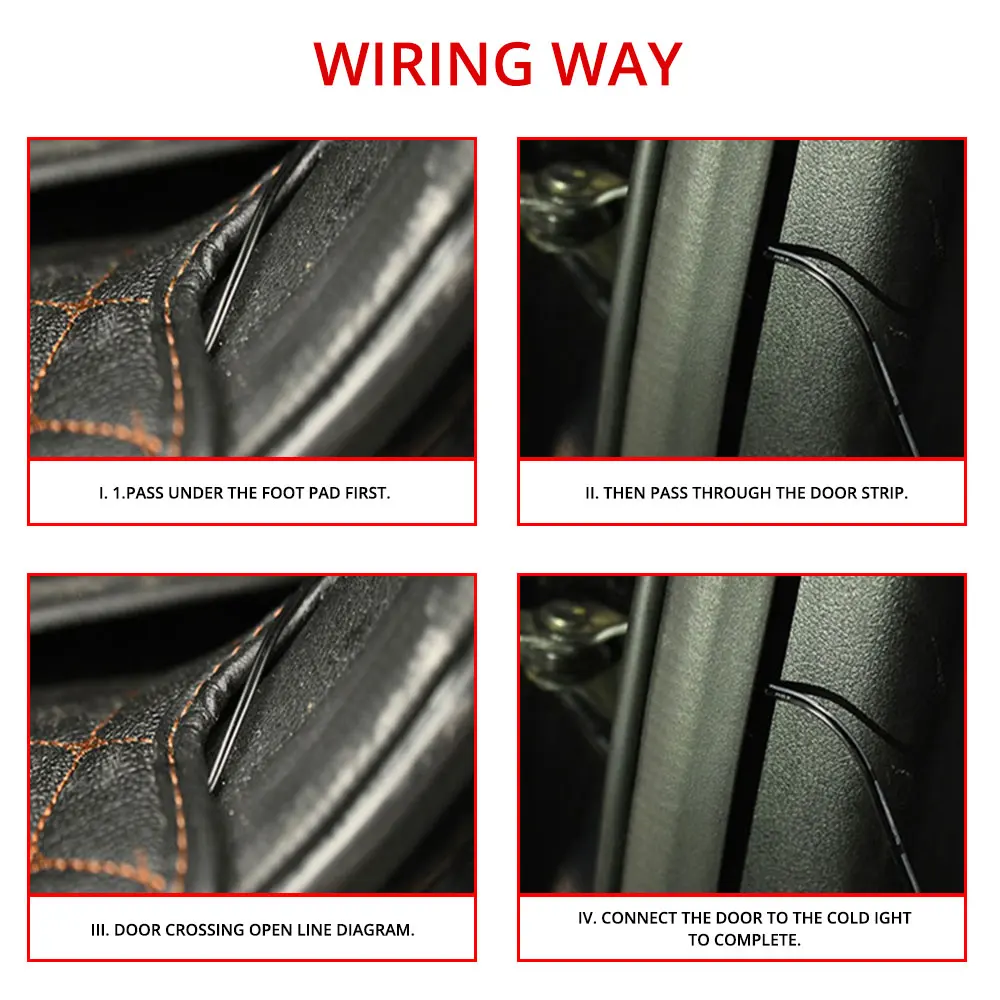 WIRING WAY

I. 1.PASS UNDER THE FOOT PAD FIRST.

II. THEN PASS THROUGH THE DOOR STRIP.

III. DOOR CROSSING OPEN LINE DIAGRAM.

IV. CONNECT THE DOOR TO THE COLD IGHT TO COMPLETE.