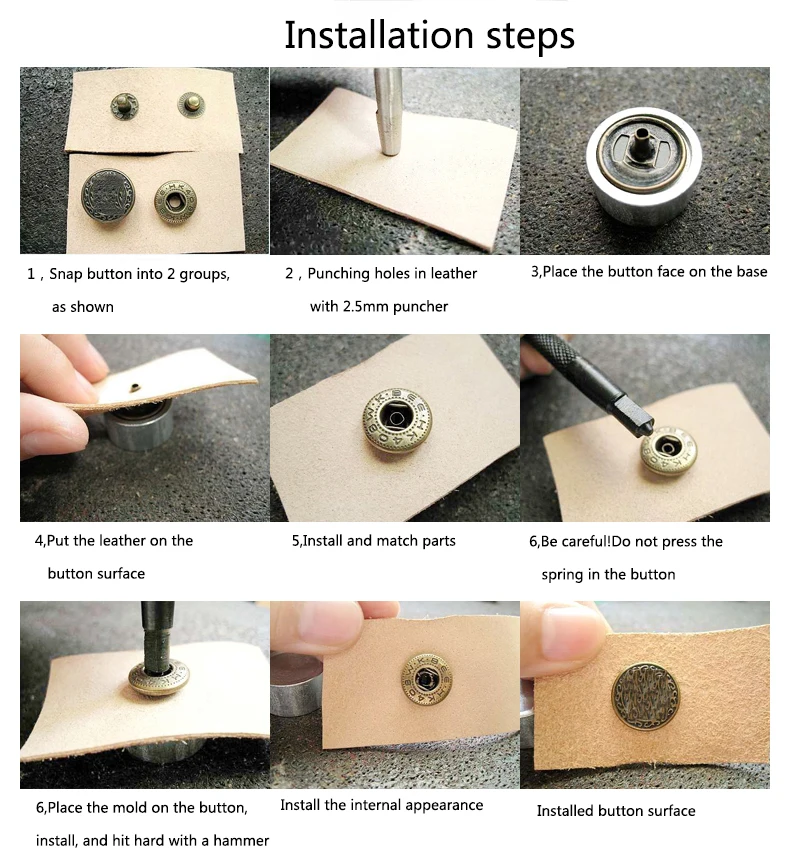 Installation steps

1，Snap button into 2 groups, as shown

2，Punching holes in leather with 2.5mm puncher

3,Place the button face on the base

4,Put the leather on the button surface

5,Install and match parts

6,Be careful!Do not press the spring in the button

6,Place the mold on the button, install, and hit hard with a hammer

Install the internal appearance

Installed button surface