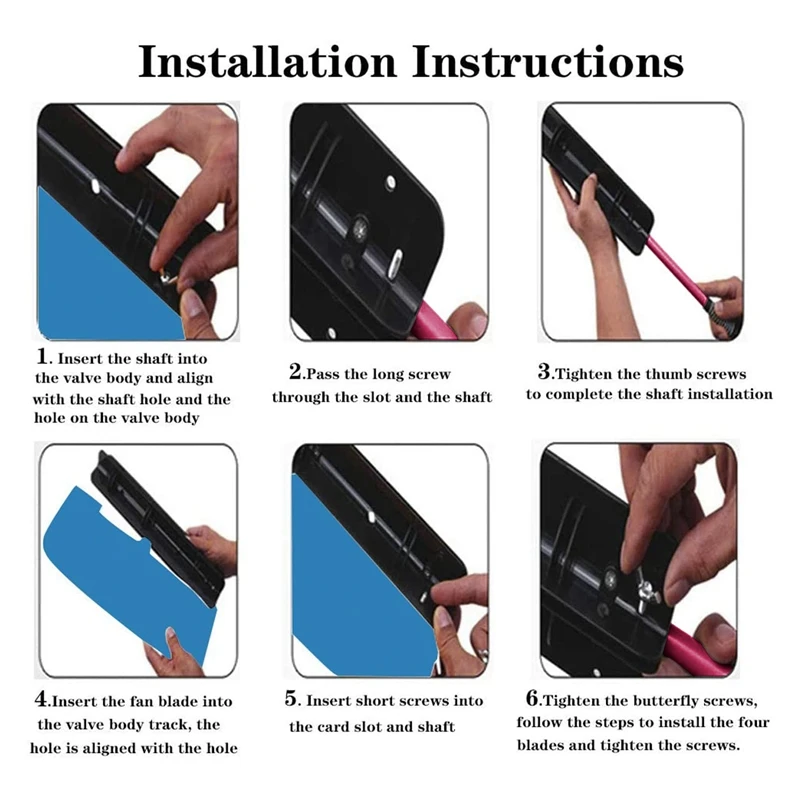 Installation Instructions

1. Insert the shaft into the valve body and align with the shaft hole and the hole on the valve body

2.Pass the long screw through the slot and the shaft

3.Tighten the thumb screws to complete the shaft installation

4.Insert the fan blade into the valve body track, the hole is aligned with the hole

5. Insert short screws into the card slot and shaft

6.Tighten the butterfly screws, follow the steps to install the four blades and tighten the screws.