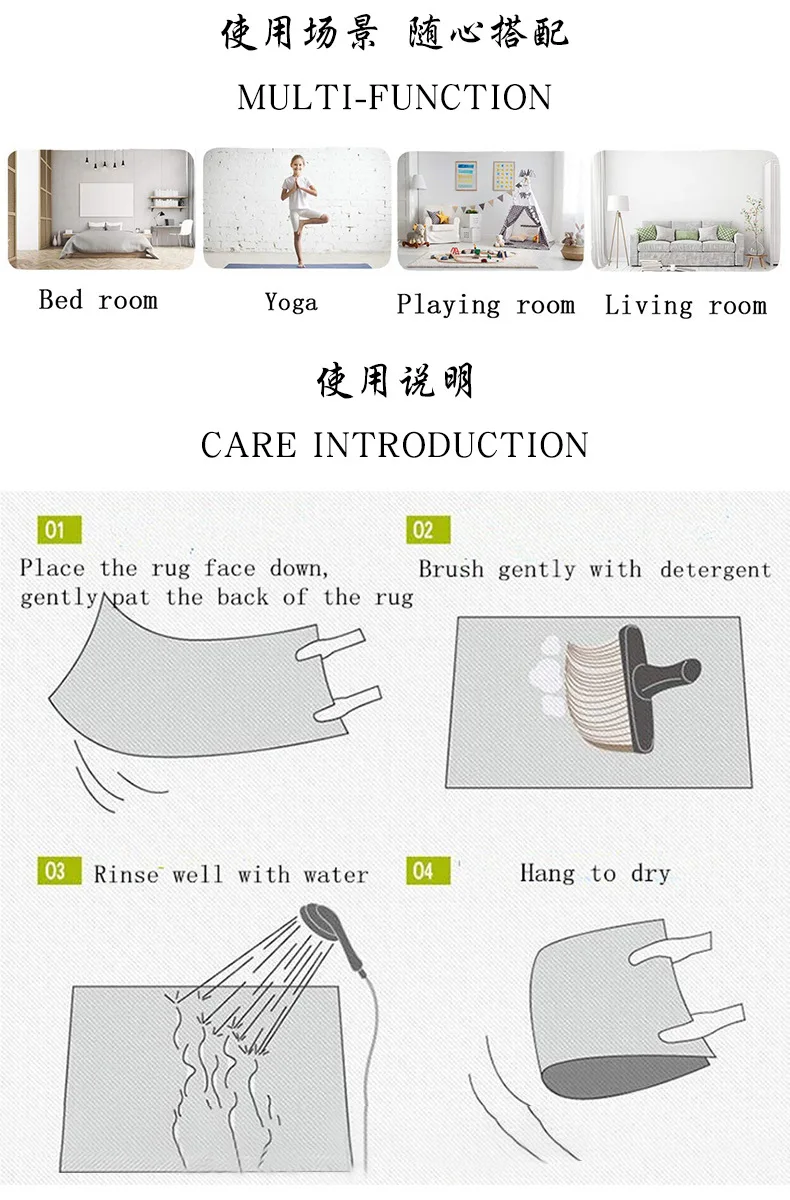 使用场景 随心搭配

MULTI-FUNCTION

Bed room

Yoga

Playing room

Living room

使用说明

CARE INTRODUCTION

01
Place the rug face down, gently pat the back of the rug

02
Brush gently with detergent

03
Rinse well with water

04
Hang to dry