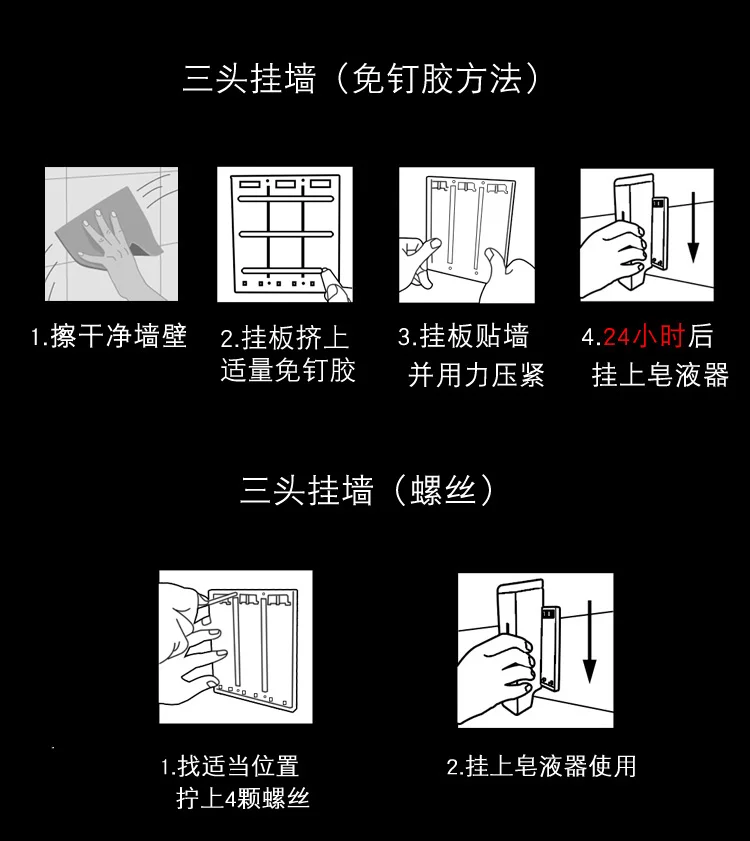 三头挂墙（免钉胶方法）

1.擦干净墙壁

2.挂板挤上适量免钉胶

3.挂板贴墙并用力压紧

4.24小时后挂上皂液器

三头挂墙（螺丝）

1.找适当位置拧上4颗螺丝

2.挂上皂液器使用