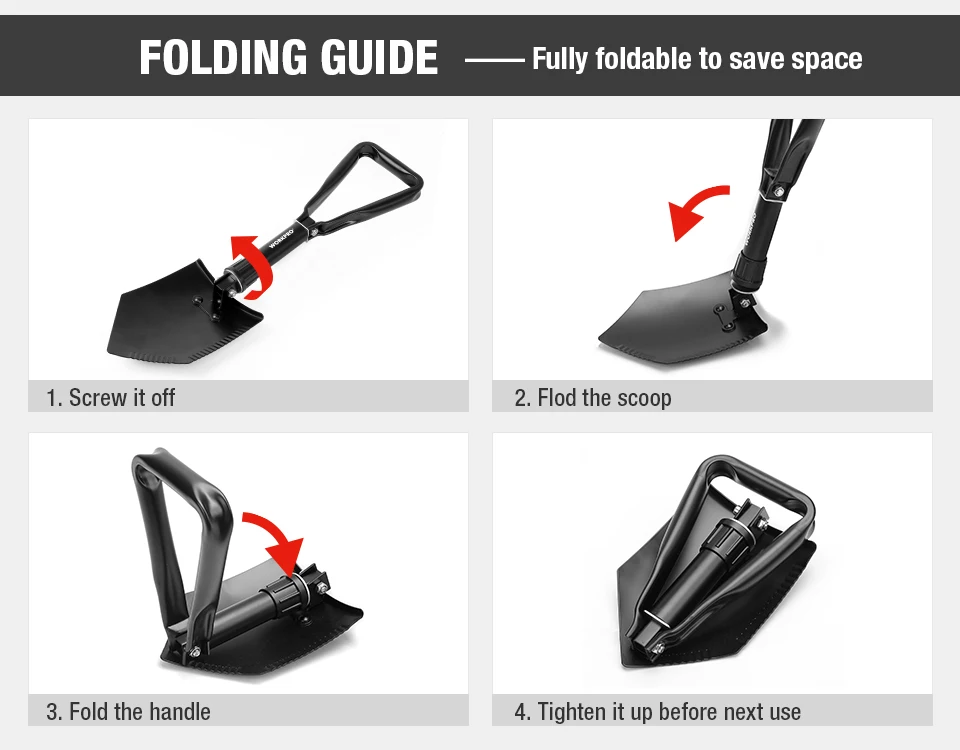 FOLDING GUIDE —— Fully foldable to save space

WORKPRO

1. Screw it off

WORKPRO

2. Flod the scoop

3. Fold the handle

4. Tighten it up before next use