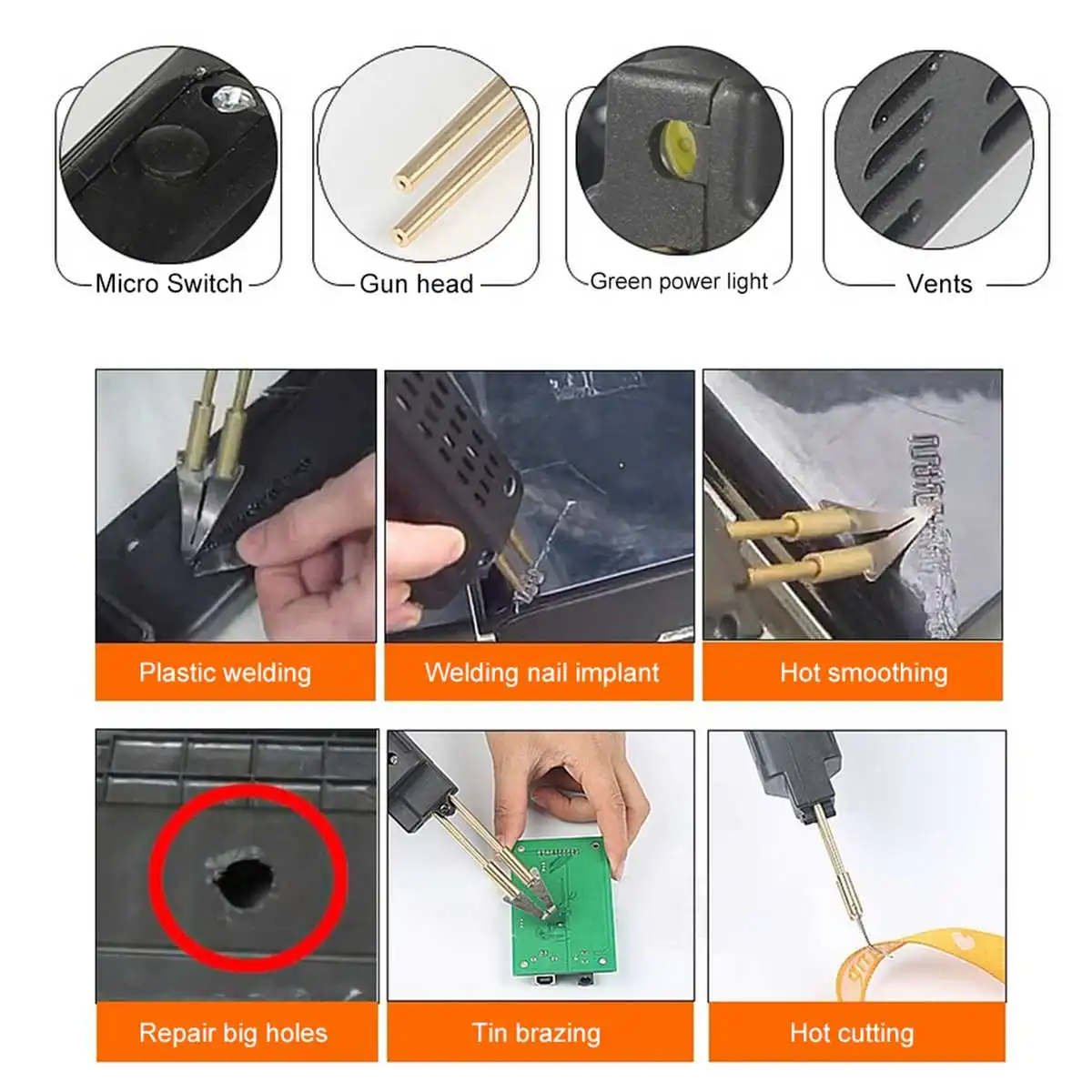 Micro Switch

Gun head

Green power light

Vents

Plastic welding

Welding nail implant

Hot smoothing

Repair big holes

Tin brazing

Hot cutting