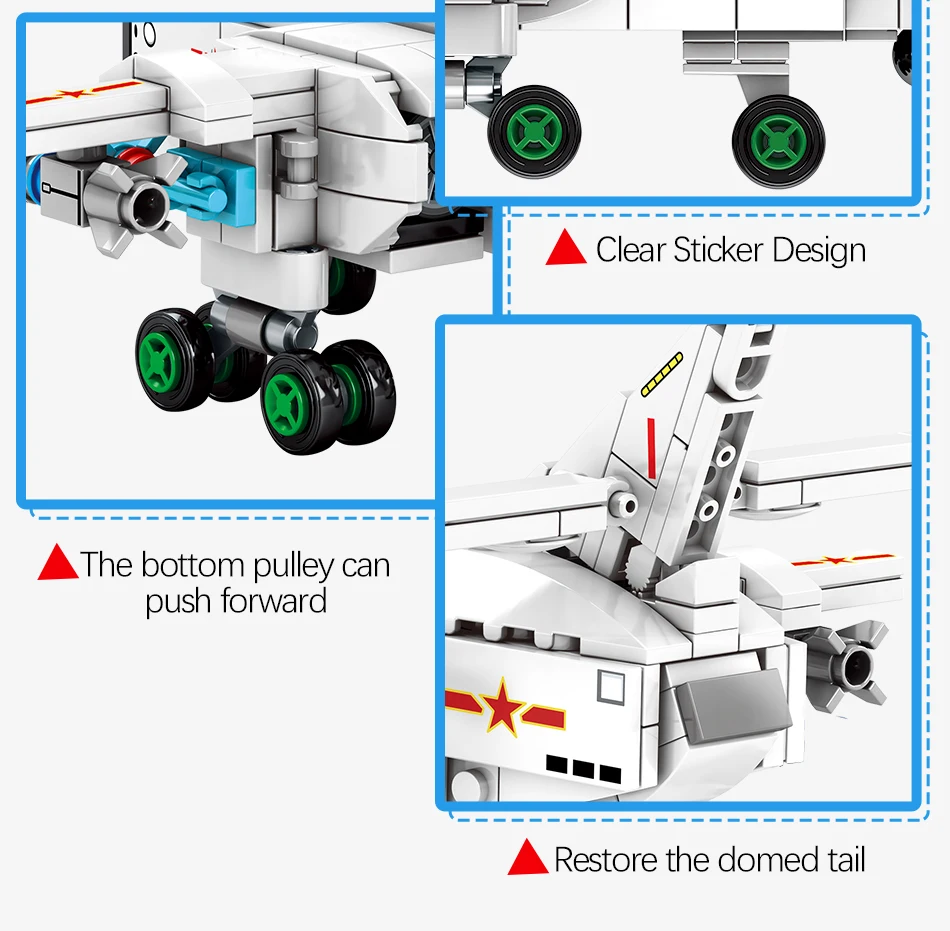 Clear Sticker Design

The bottom pulley can push forward

Restore the domed tail