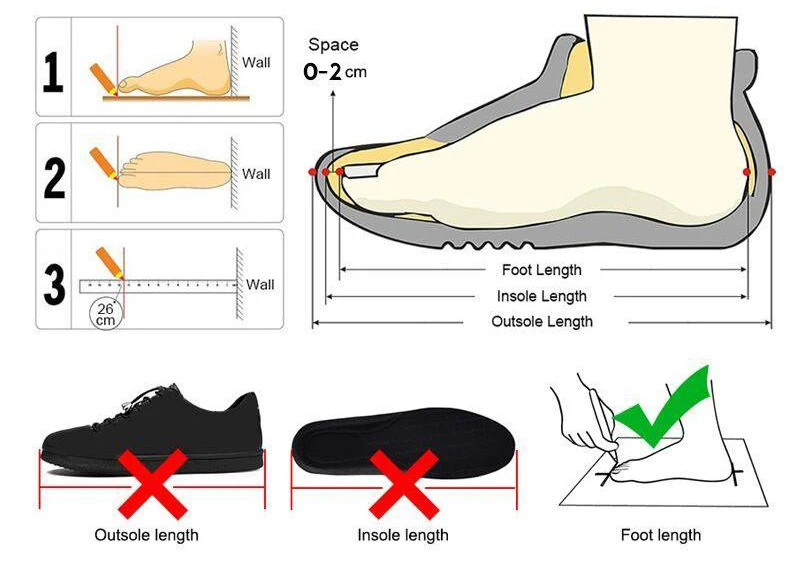 1
Wall

2
Wall

3
Wall
26 cm

Space
0-2 cm

Foot Length
Insole Length
Outsole Length

Outsole length

Insole length

Foot length