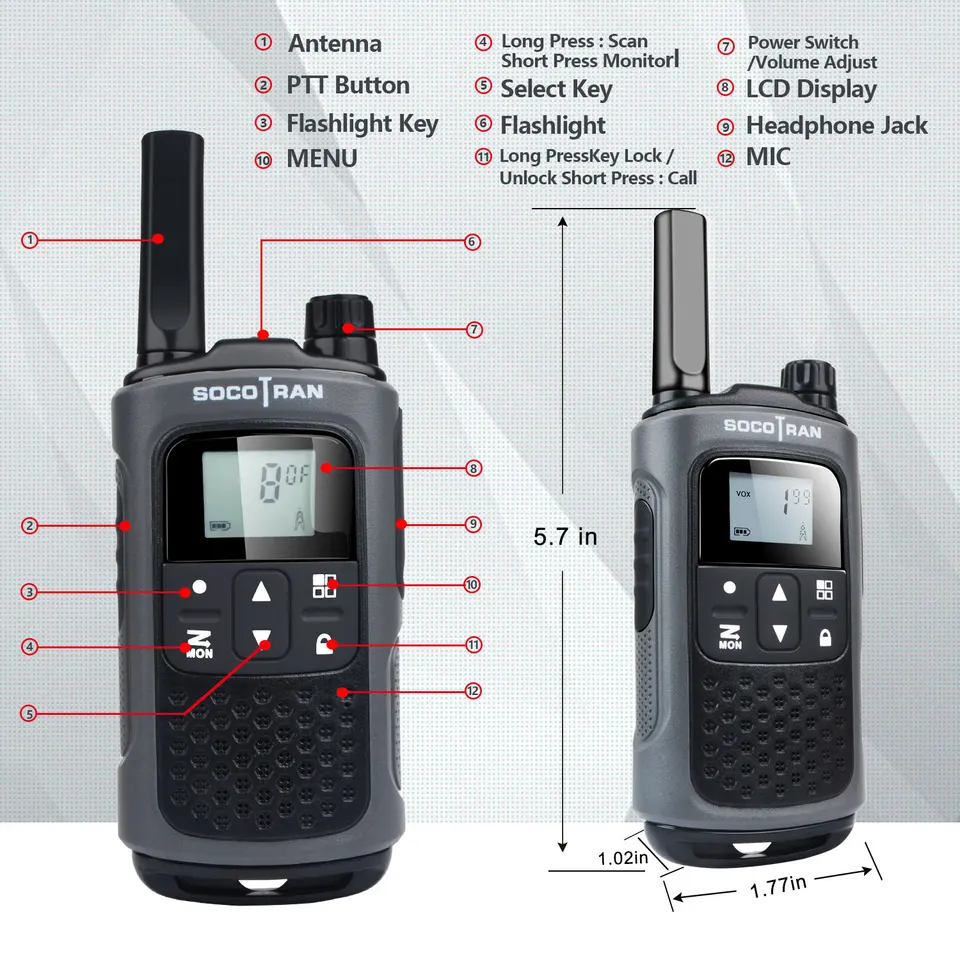 ① Antenna
② PTT Button
③ Flashlight Key
⑩ MENU

④ Long Press : Scan Short Press Monitorl
⑤ Select Key
⑥ Flashlight
⑪ Long PressKey Lock / Unlock Short Press : Call

⑦ Power Switch /Volume Adjust
⑧ LCD Display
⑨ Headphone Jack
⑫ MIC

①
⑥
⑦
SOCOTRAN
8 OF
⑧
②
⑨
③
⑩
④
MON
⑪
⑤
⑫

5.7 in

SOCOTRAN
VOX
1 99
MON

1.02in
1.77in