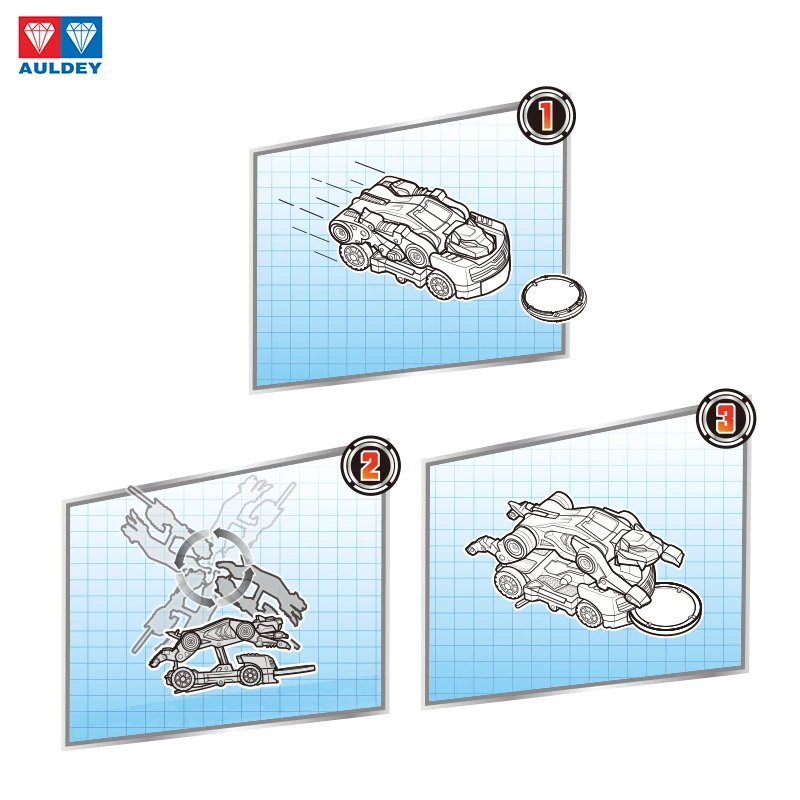 AULDEY

1

2

3