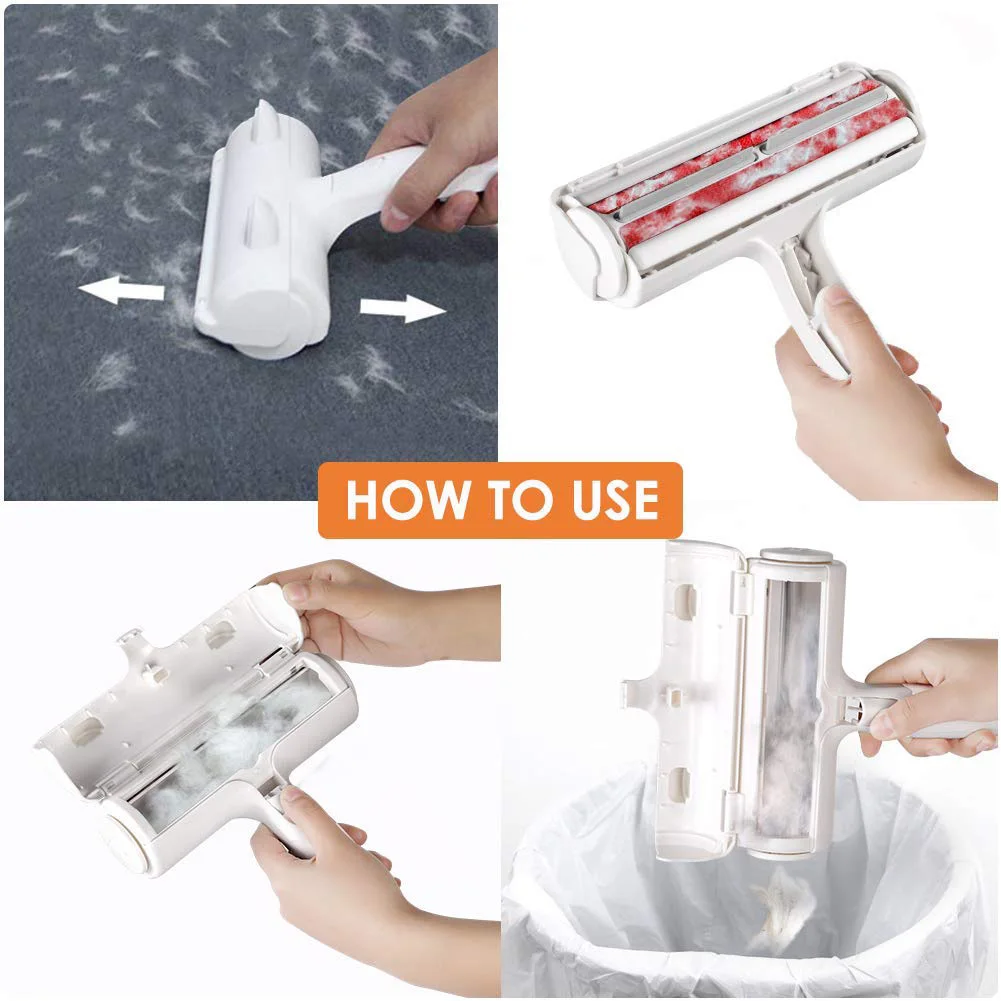 HOW TO USE