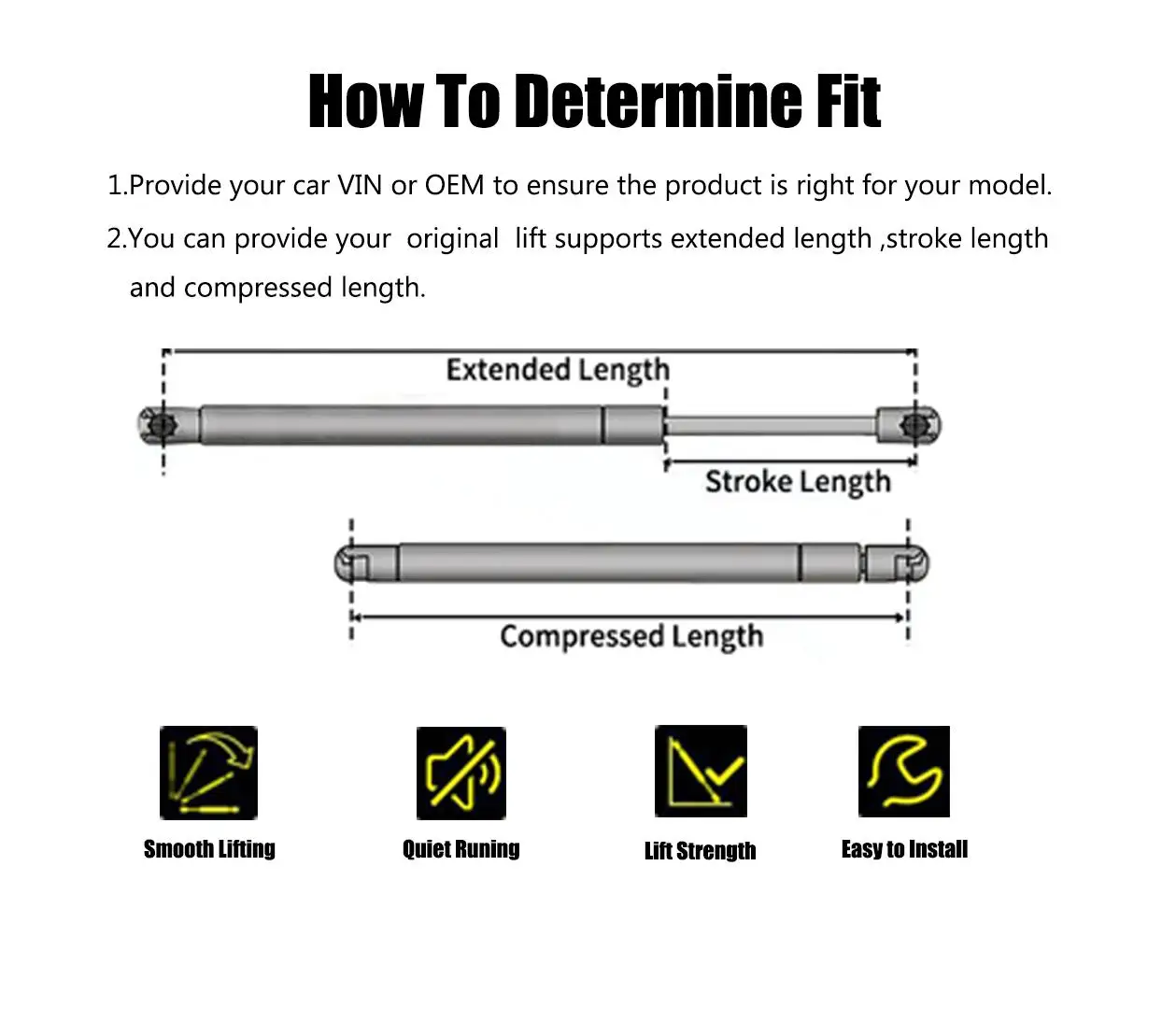 How To Determine Fit

1.Provide your car VIN or OEM to ensure the product is right for your model.

2.You can provide your original lift supports extended length ,stroke length and compressed length.

Extended Length

Stroke Length

Compressed Length

Smooth Lifting

Quiet Runing

Lift Strength

Easy to Install