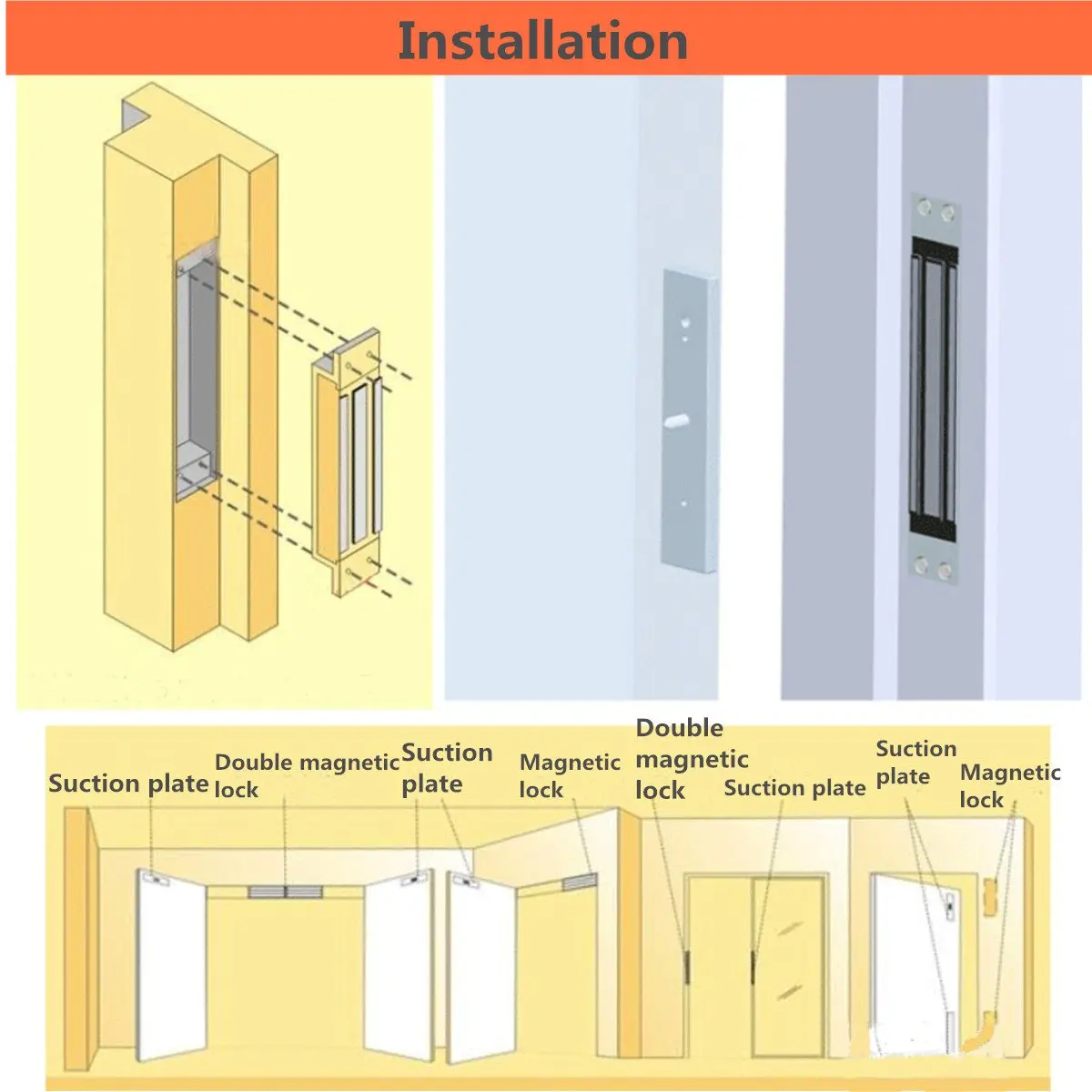 Installation

Suction plate

Double magnetic lock

Suction plate

Magnetic lock

Double magnetic lock

Suction plate

Suction plate

Magnetic lock