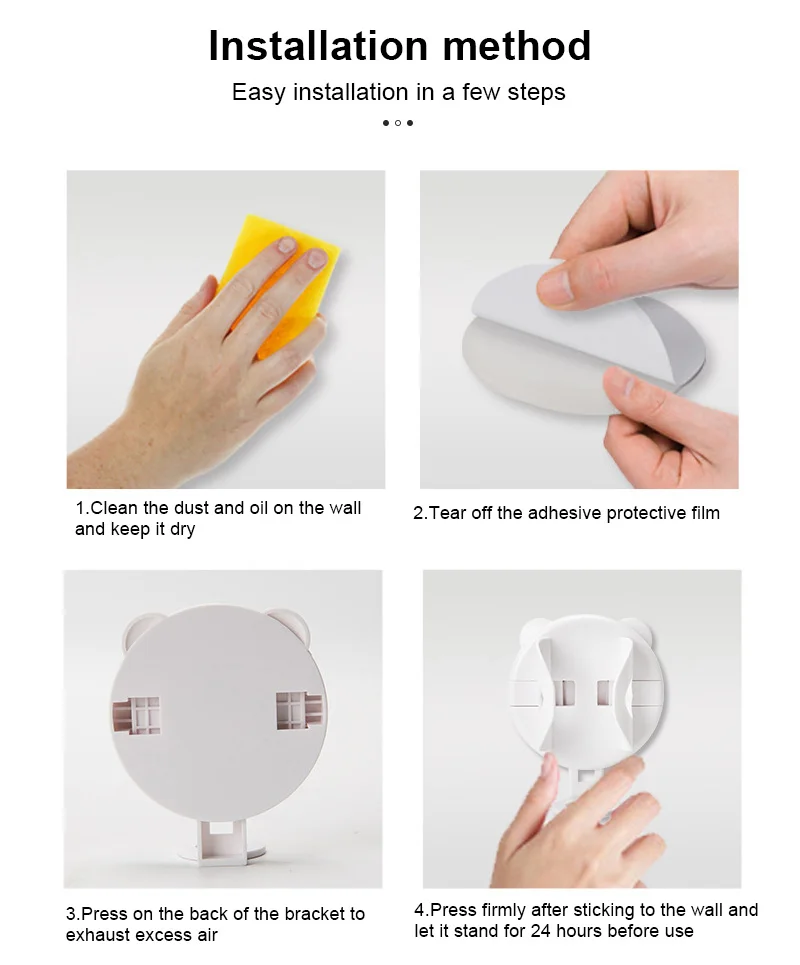 Installation method

Easy installation in a few steps

1.Clean the dust and oil on the wall and keep it dry

2.Tear off the adhesive protective film

3.Press on the back of the bracket to exhaust excess air

4.Press firmly after sticking to the wall and let it stand for 24 hours before use