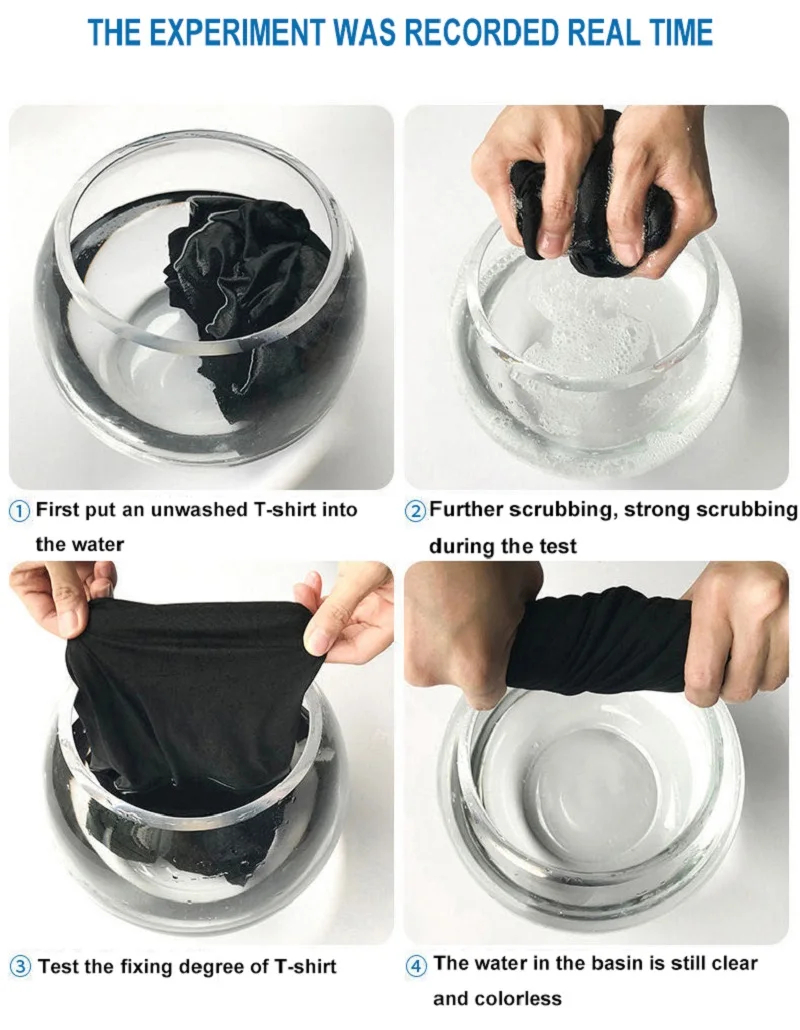 THE EXPERIMENT WAS RECORDED REAL TIME

① First put an unwashed T-shirt into the water

② Further scrubbing, strong scrubbing during the test

③ Test the fixing degree of T-shirt

④ The water in the basin is still clear and colorless