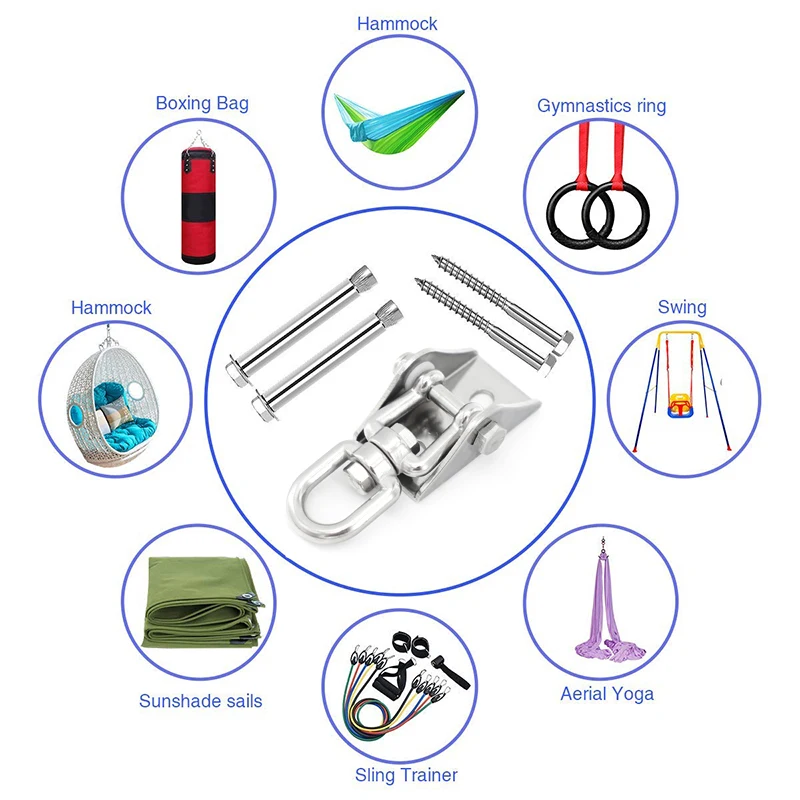 Hammock

Boxing Bag

Gymnastics ring

Hammock

Swing

Sunshade sails

Aerial Yoga

Sling Trainer