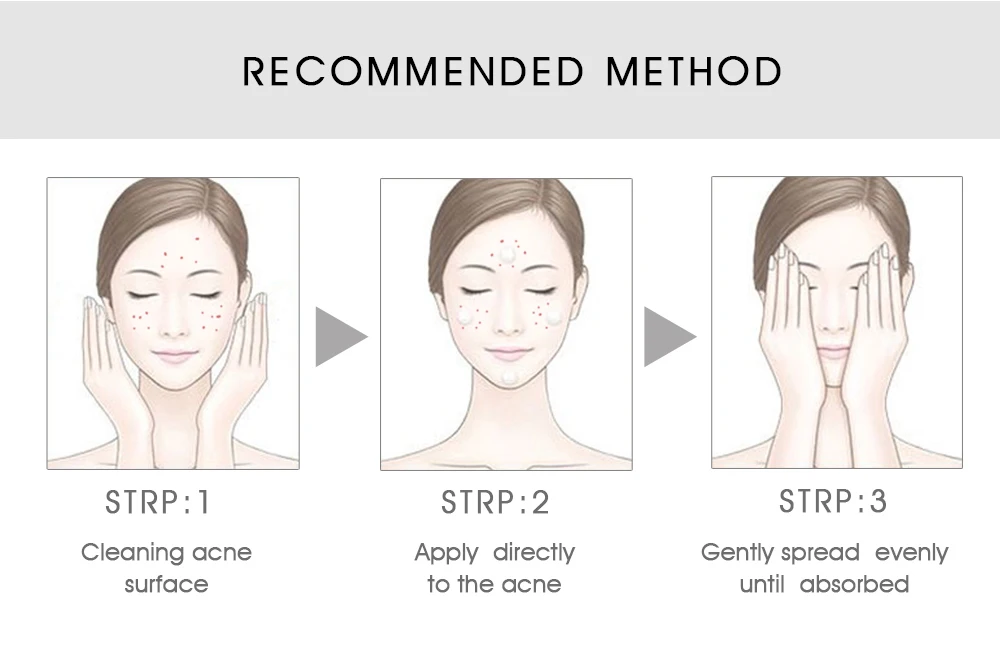 RECOMMENDED METHOD

STRP:1

Cleaning acne surface

STRP:2

Apply directly to the acne

STRP:3

Gently spread evenly until absorbed