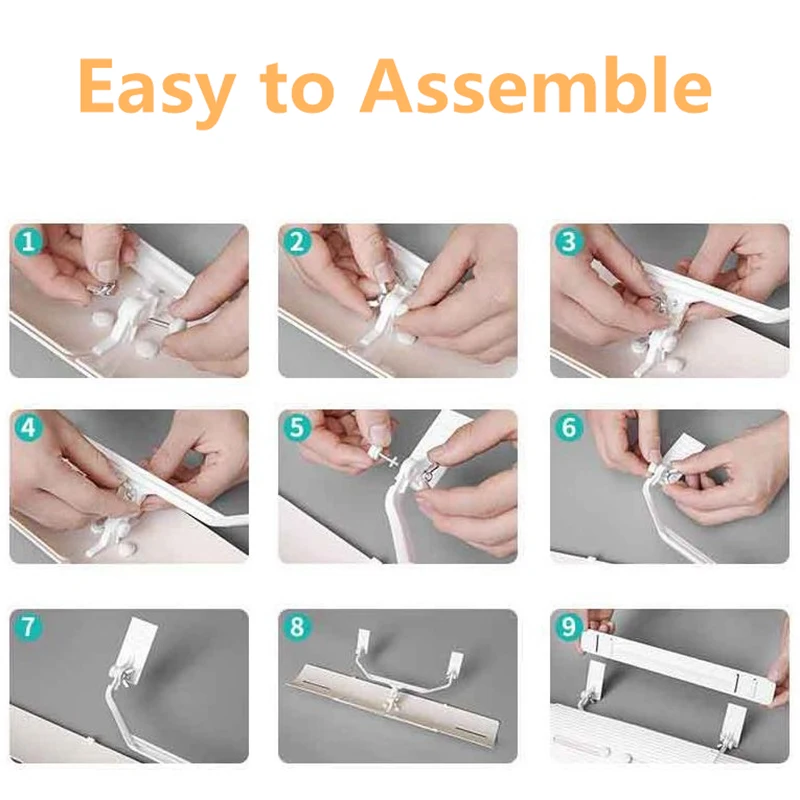 Easy to Assemble

1

2

3

4

5

6

7

8

9