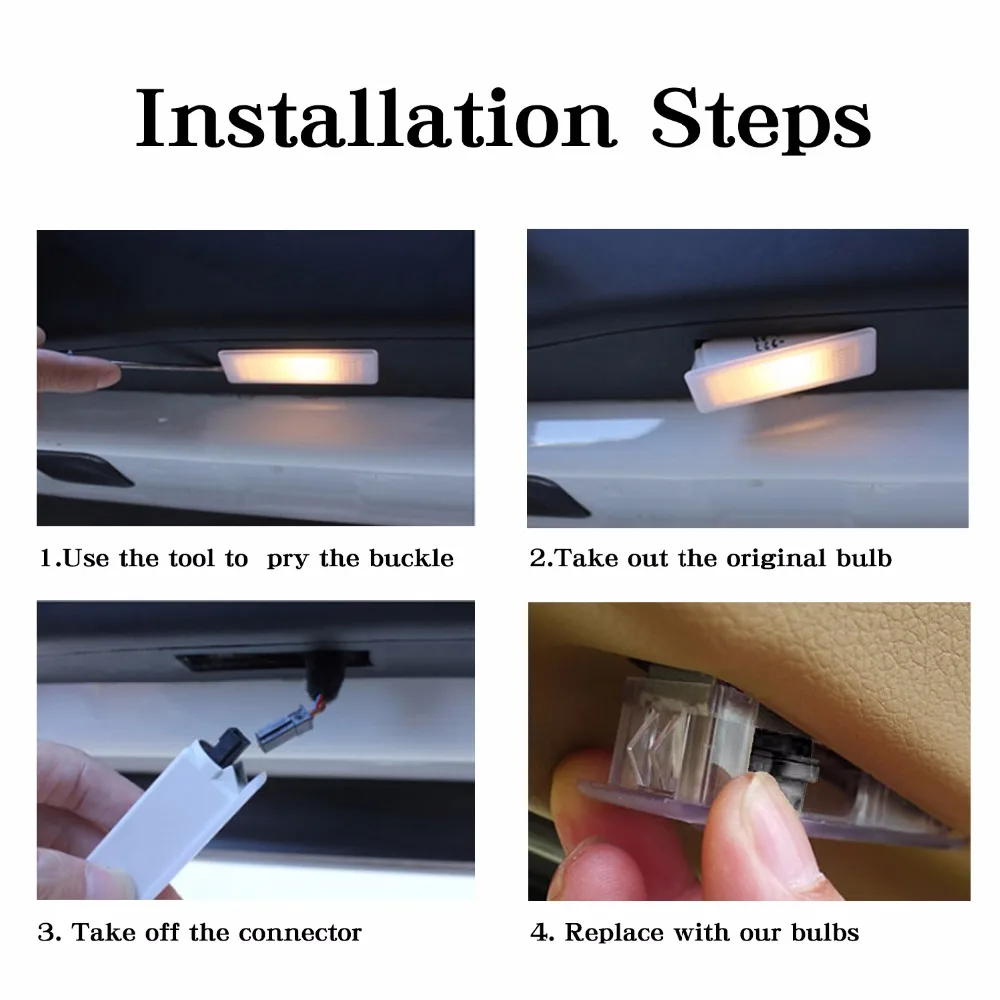 Installation Steps

1.Use the tool to pry the buckle

2.Take out the original bulb

3. Take off the connector

4. Replace with our bulbs