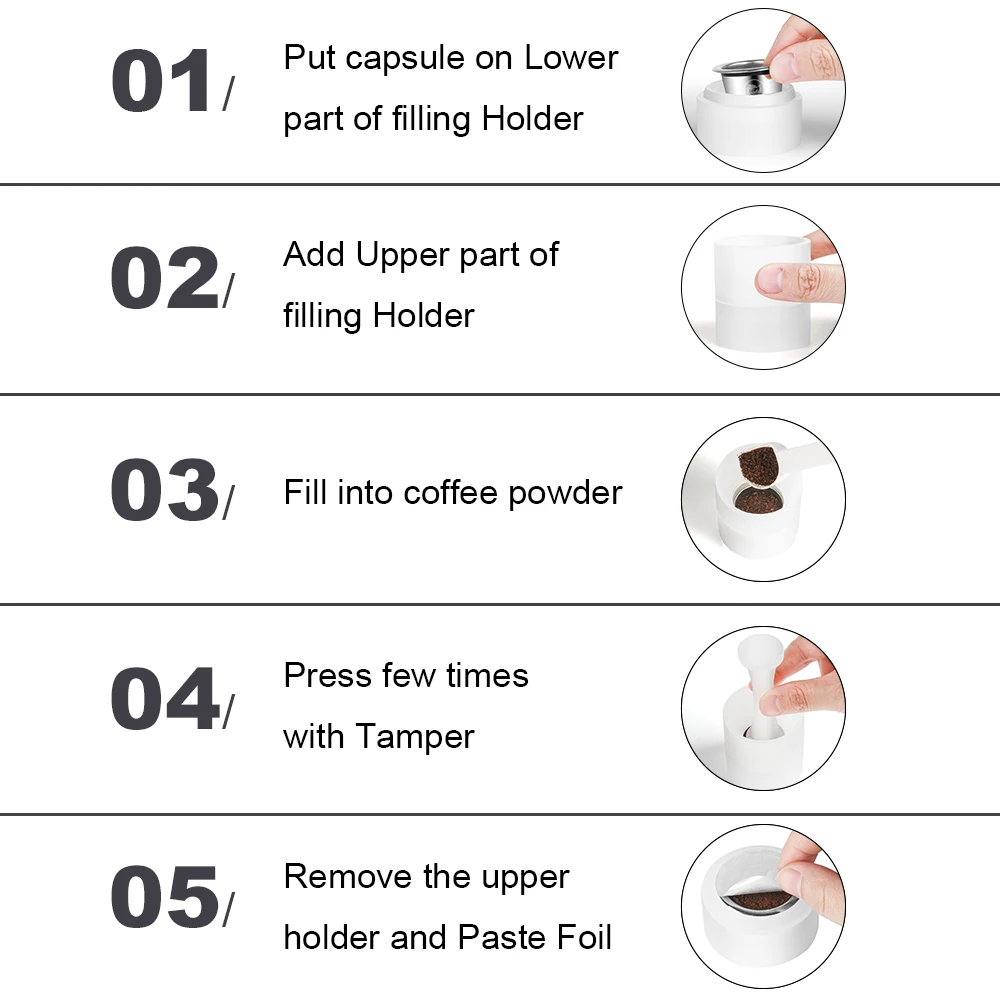 01/ Put capsule on Lower part of filling Holder

02/ Add Upper part of filling Holder

03/ Fill into coffee powder

04/ Press few times with Tamper

05/ Remove the upper holder and Paste Foil