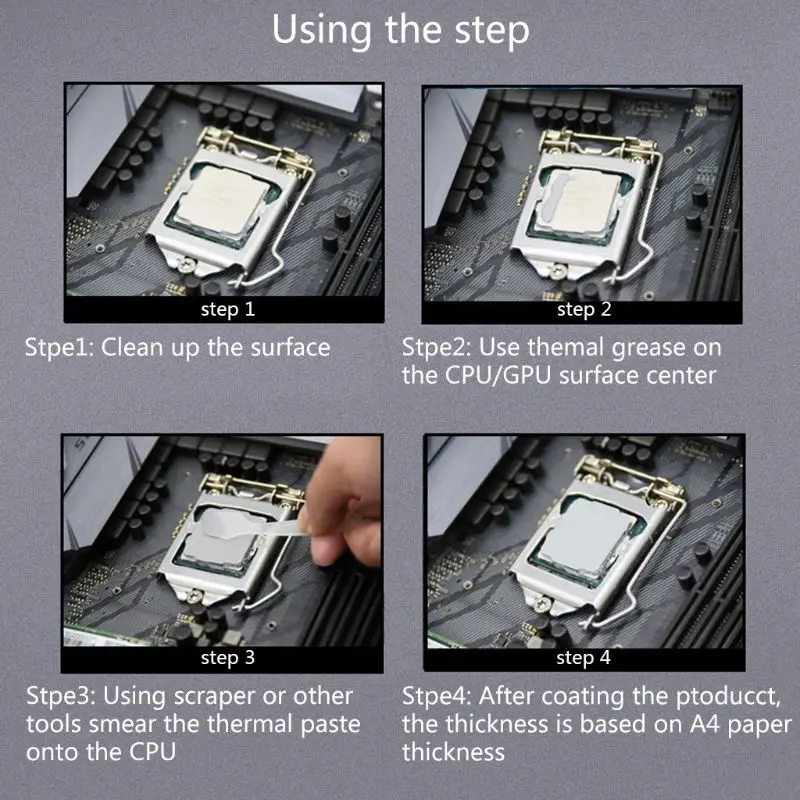 Using the step

step 1

Stpe1: Clean up the surface

step 2

Stpe2: Use themal grease on the CPU/GPU surface center

step 3

Stpe3: Using scraper or other tools smear the thermal paste onto the CPU

step 4

Stpe4: After coating the ptoducct, the thickness is based on A4 paper thickness