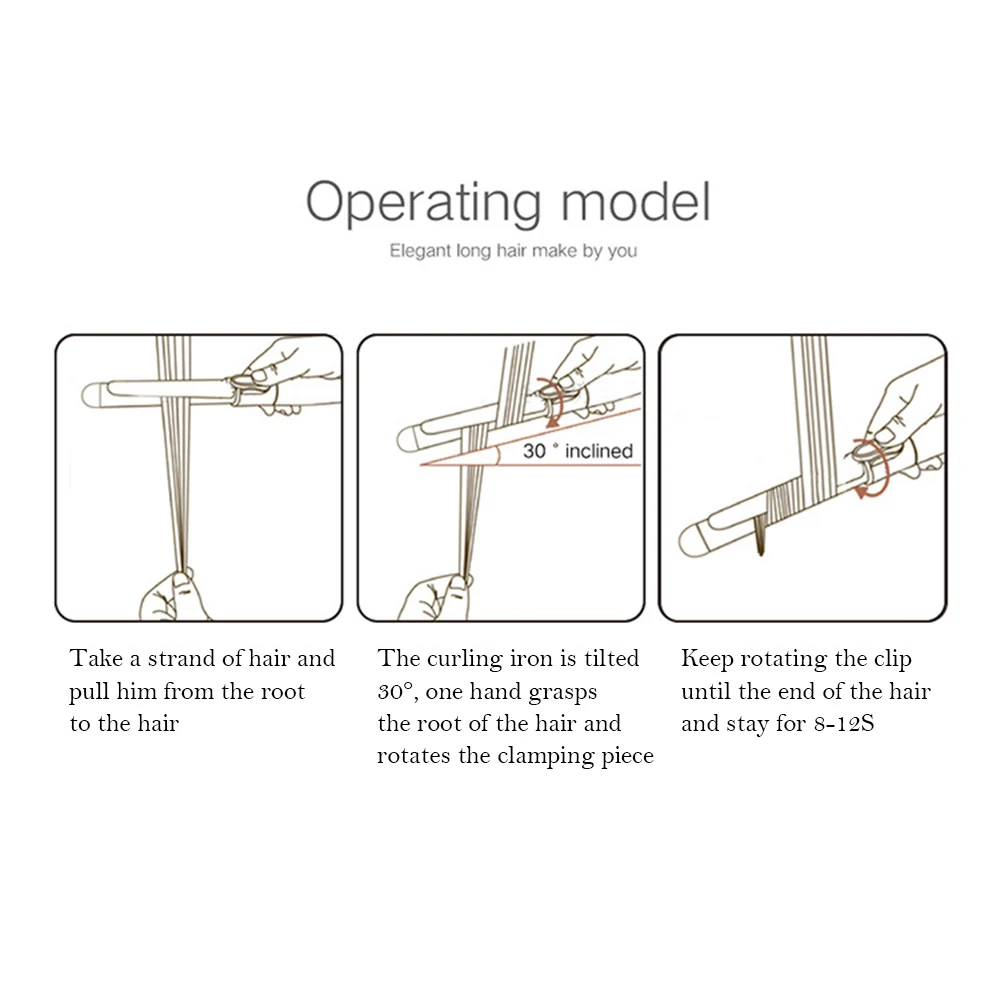 Operating model

Elegant long hair make by you

30 ° inclined

Take a strand of hair and pull him from the root to the hair

The curling iron is tilted 30°, one hand grasps the root of the hair and rotates the clamping piece

Keep rotating the clip until the end of the hair and stay for 8-12S