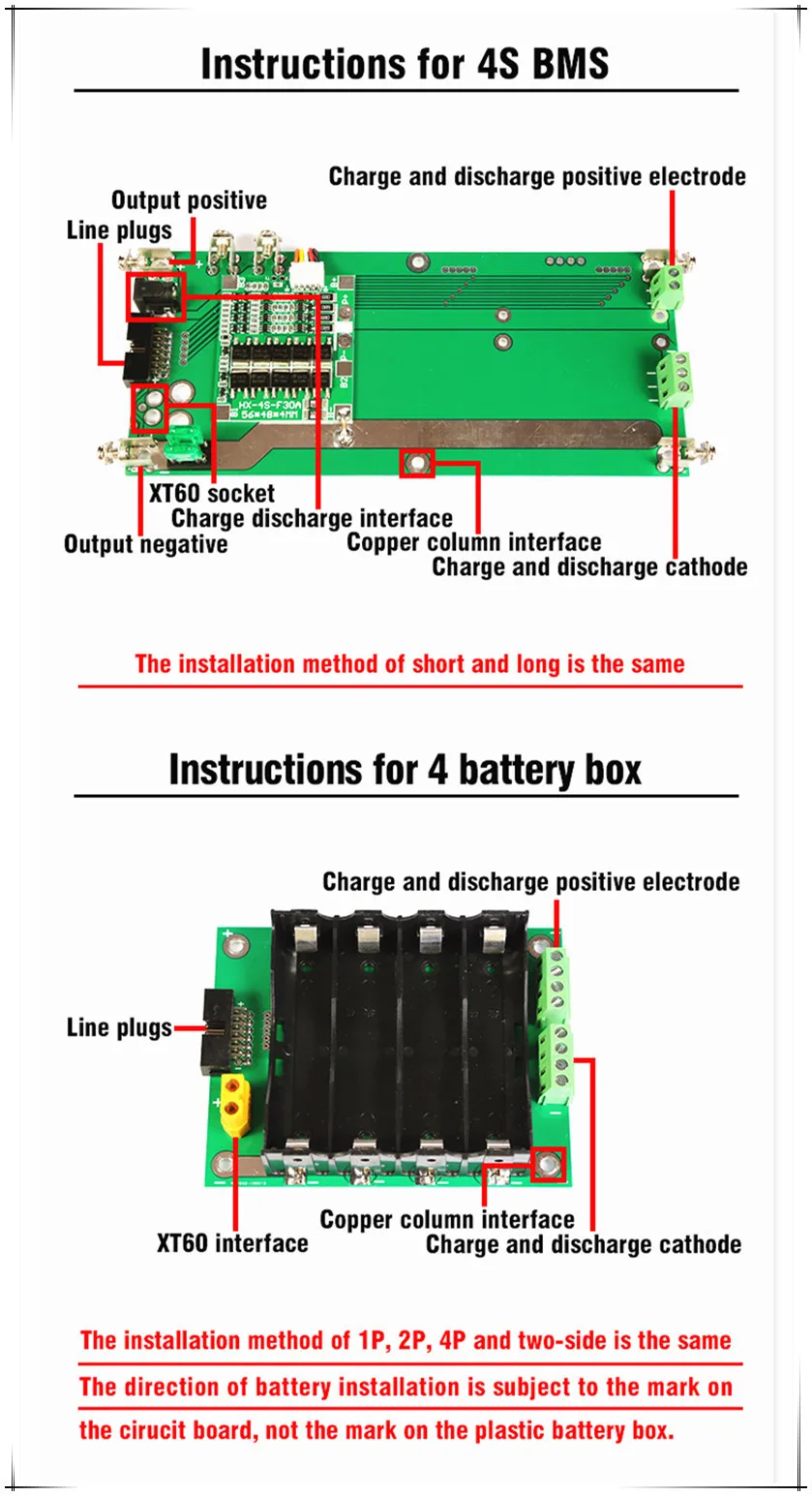 Instructions for 4S BMS

Charge and discharge positive electrode
Output positive
Line plugs

HX-4S-F30A
56*48*4MM

XT60 socket
Charge discharge interface
Output negative
Copper column interface
Charge and discharge cathode

The installation method of short and long is the same

Instructions for 4 battery box

Charge and discharge positive electrode
Line plugs
Copper column interface
XT60 interface
Charge and discharge cathode

The installation method of 1P, 2P, 4P and two-side is the same
The direction of battery installation is subject to the mark on the cirucit board, not the mark on the plastic battery box.